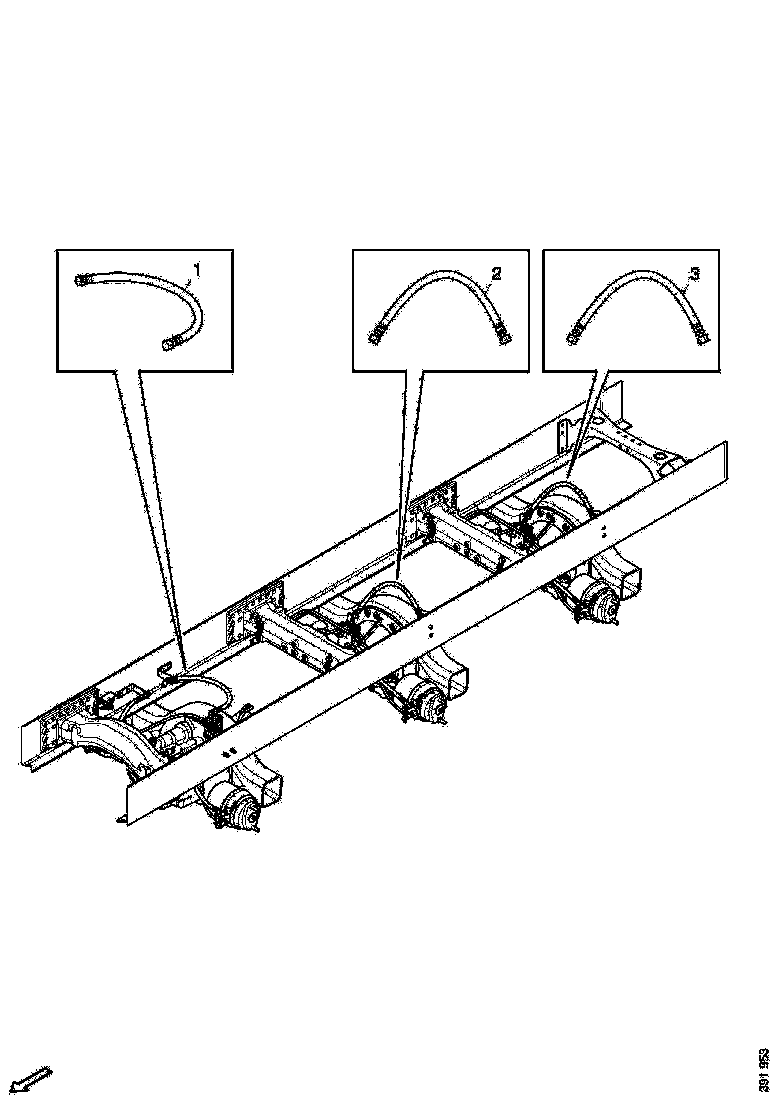 1
2
3
391 953