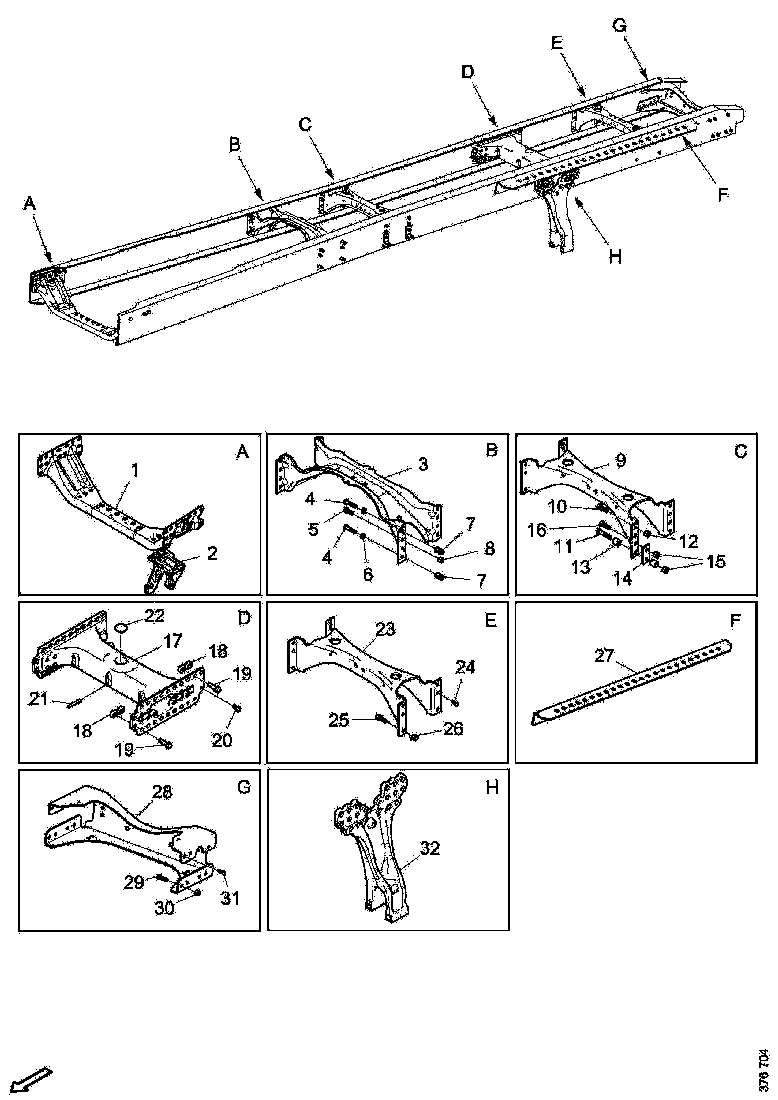 A B C D E G F H

A
1
2

B
3
4
5
4
6
7
8
7

C
9
10
16
11
13
14
12
15

D
22
17
18
19
21
18
19
20

E
23
24
25
26

F
27

G
28
29
30
31

H
32

376 704