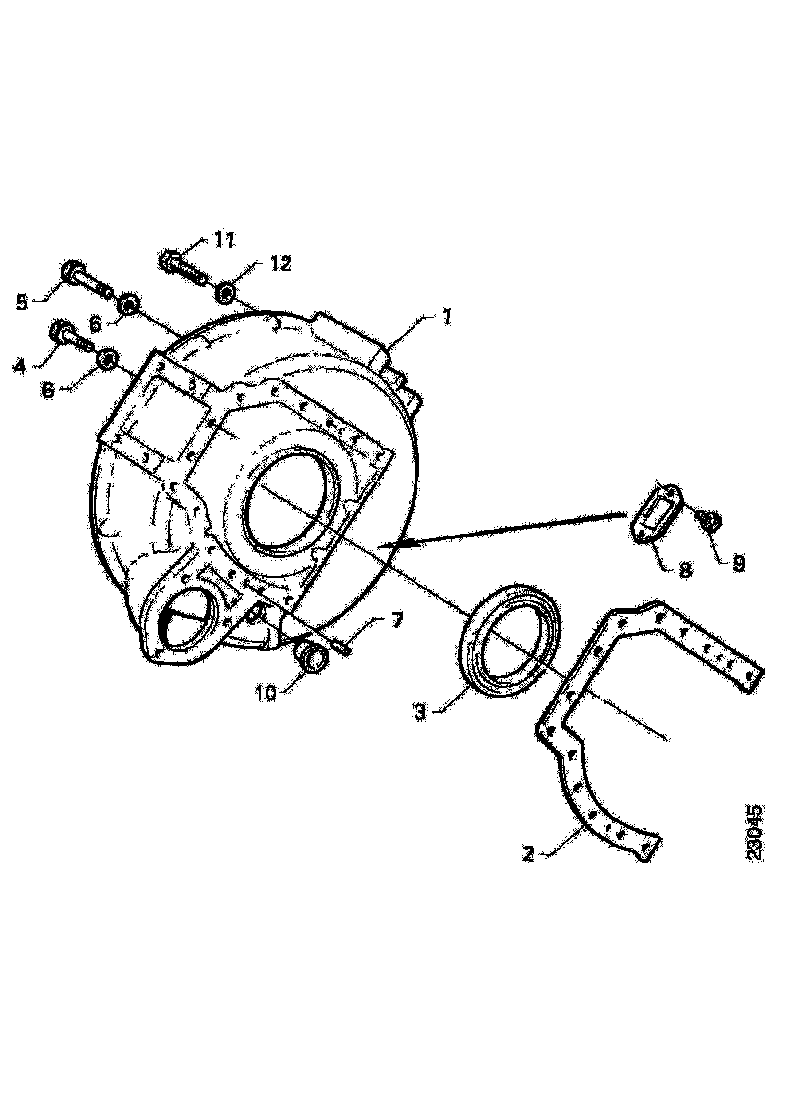 11
12
5
6
1
4
6
8
9
7
10
3
2
23045