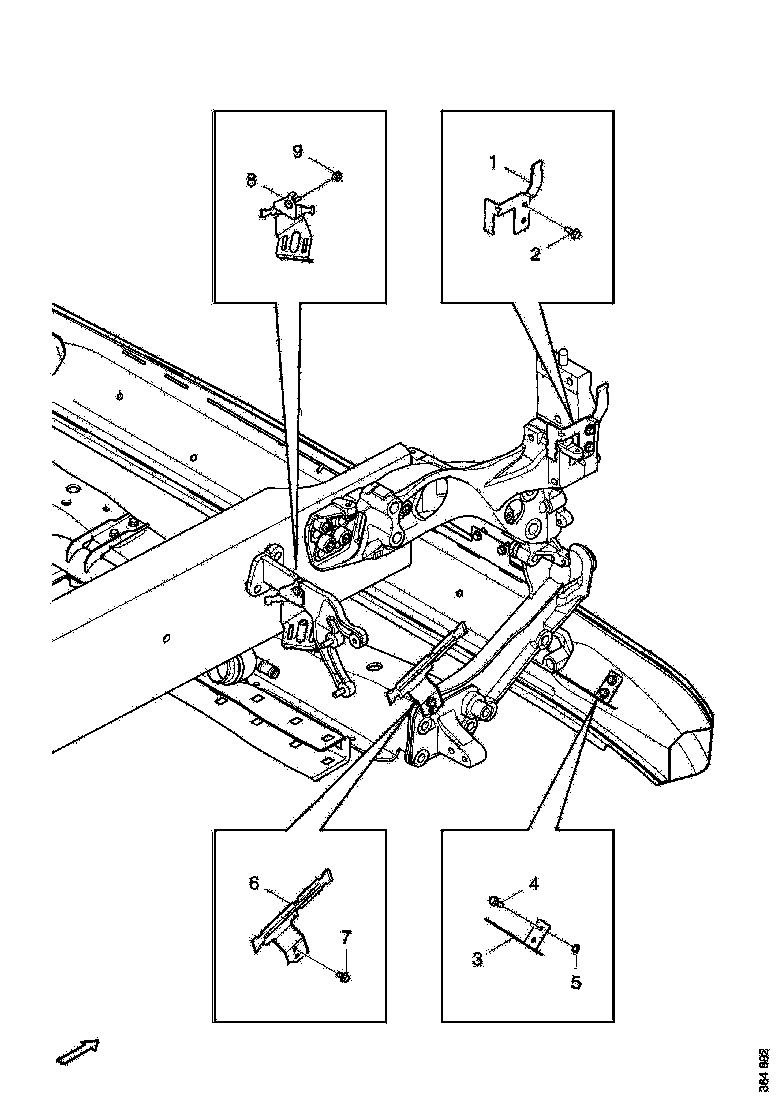 9
8
1
2
6
7
4
3
5
364 896