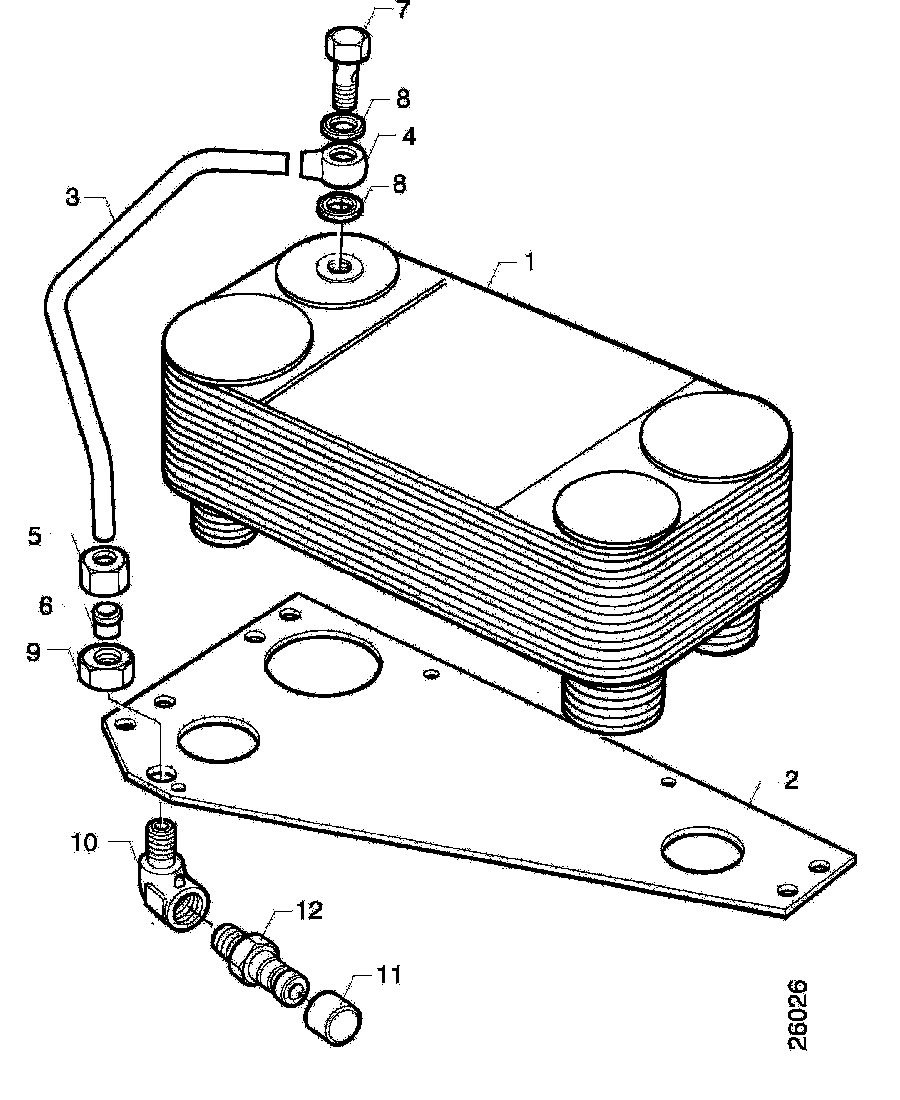 7
8
4
8
3
1
5
6
9
2
10
12
11
26026