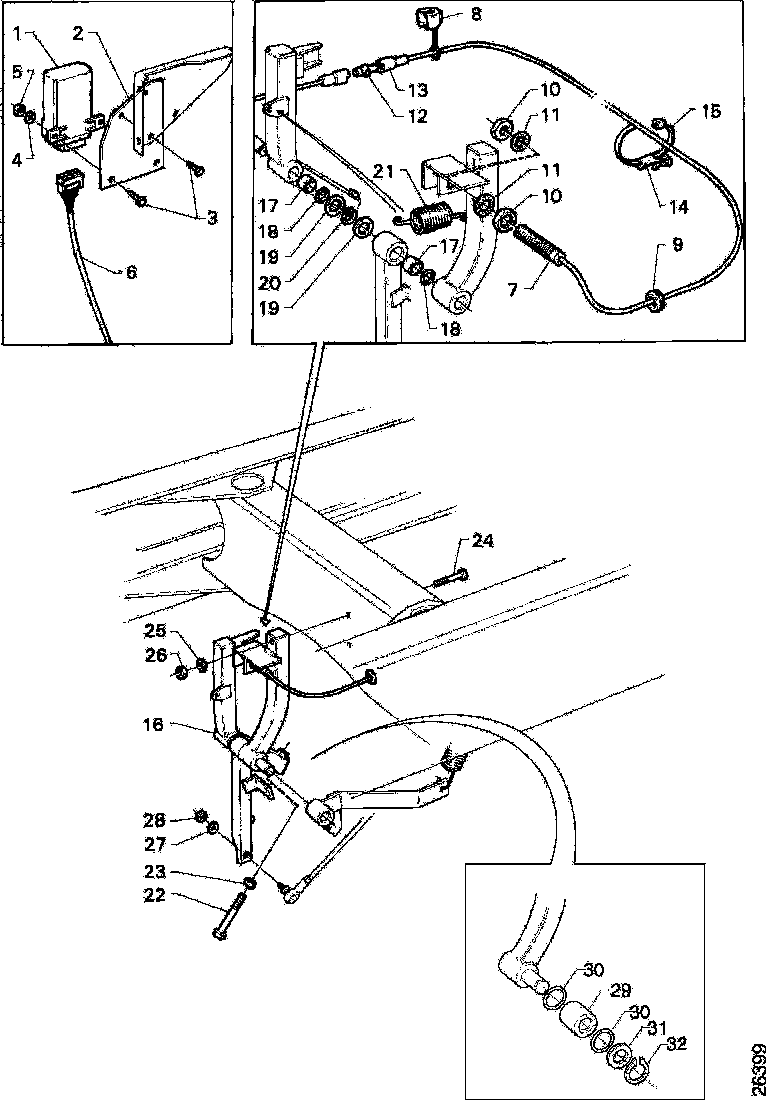 1
2
5
4
3
6
8
13
12
10
11
15
21
11
10
14
17
18
19
20
19
17
18
7
9
24
25
26
16
28
27
23
22
30
29
30
31
32
26399