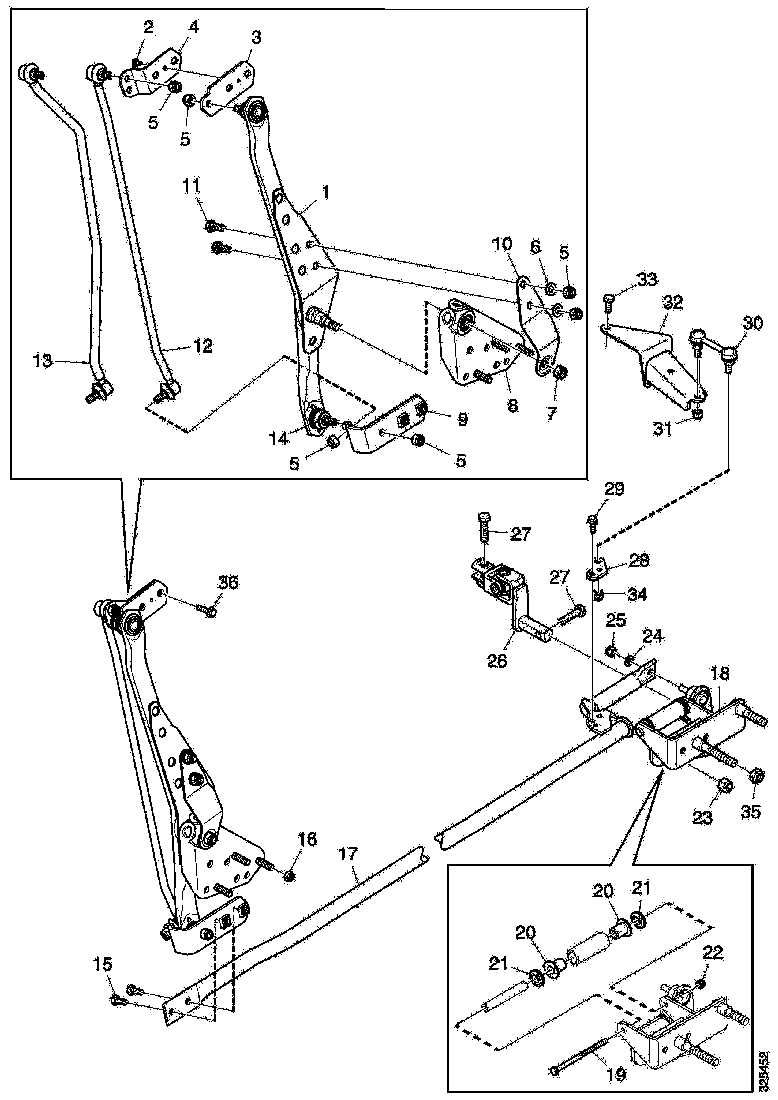 2
4
3
5
5
11
1
10
6
5
33
32
30
13
12
8
7
31
14
9
5
5
29
27
28
36
27
34
25
24
26
18
23
35
16
17
20
21
20
21
22
15
19
325452