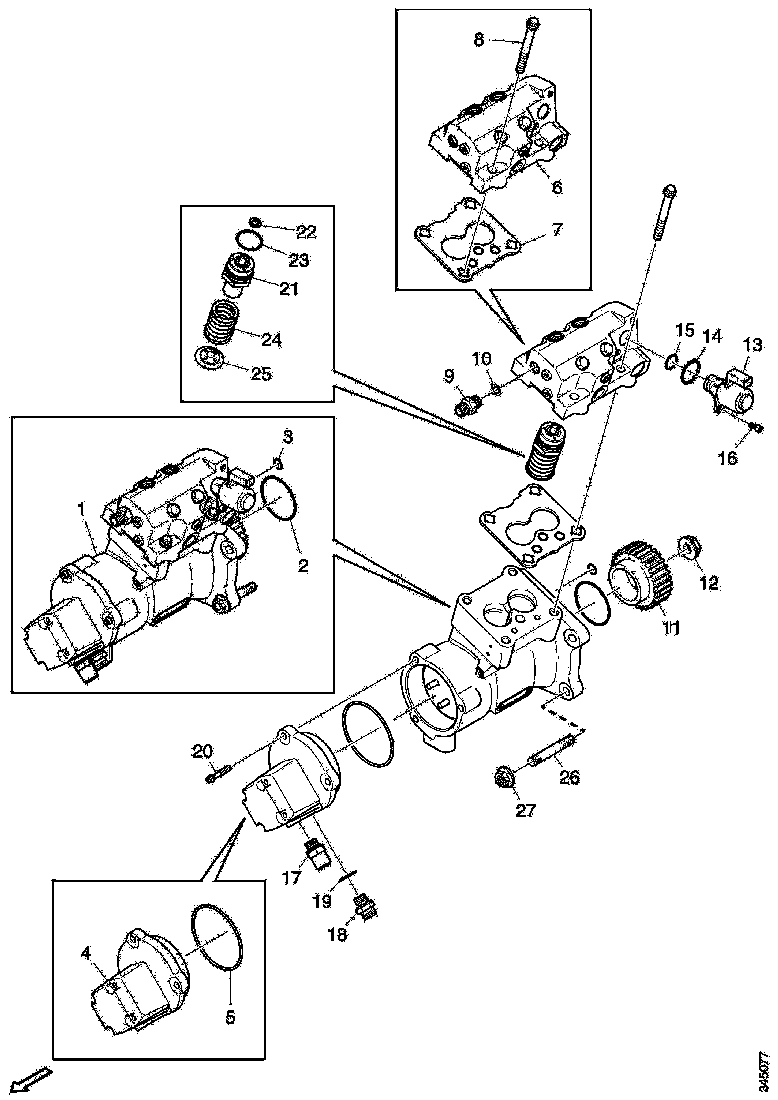 8
6
7
22
23
21
24
25
15
14
13
10
9
16
3
1
2
12
11
20
26
27
17
19
18
4
5
345077