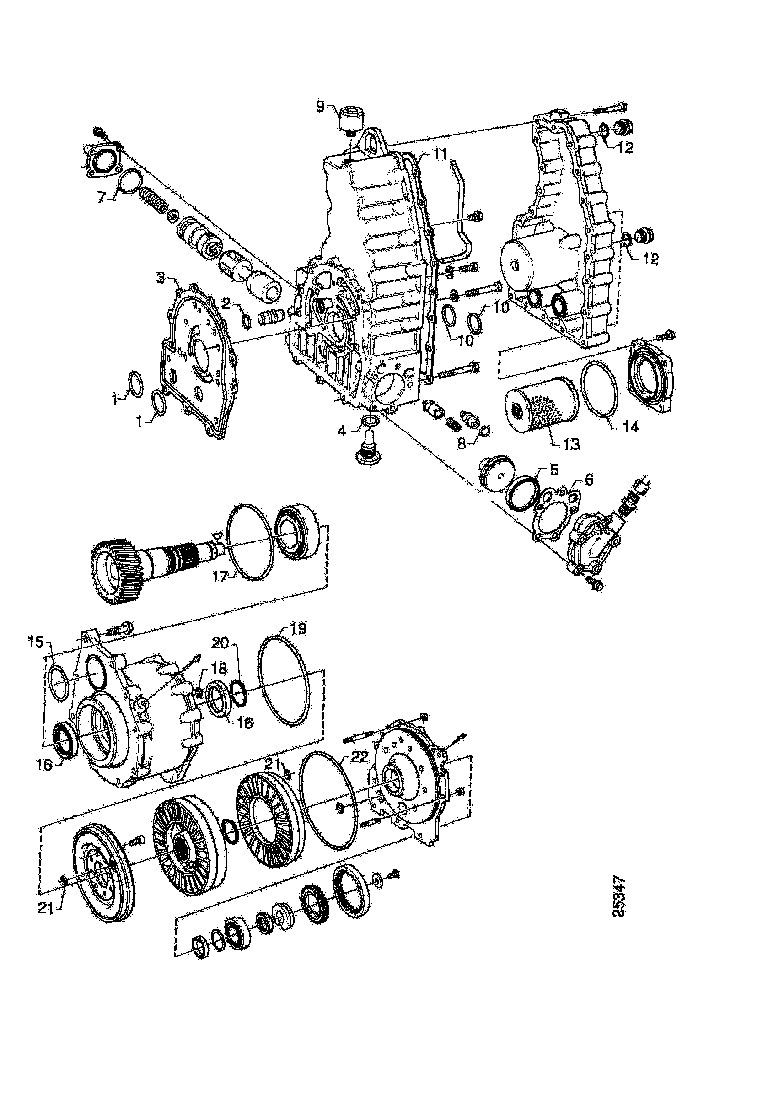 9
11
12
7
12
3
2
10
10
1
1
4
8
13
14
5
6
17
15
20
19
18
16
16
21
22
21
25347