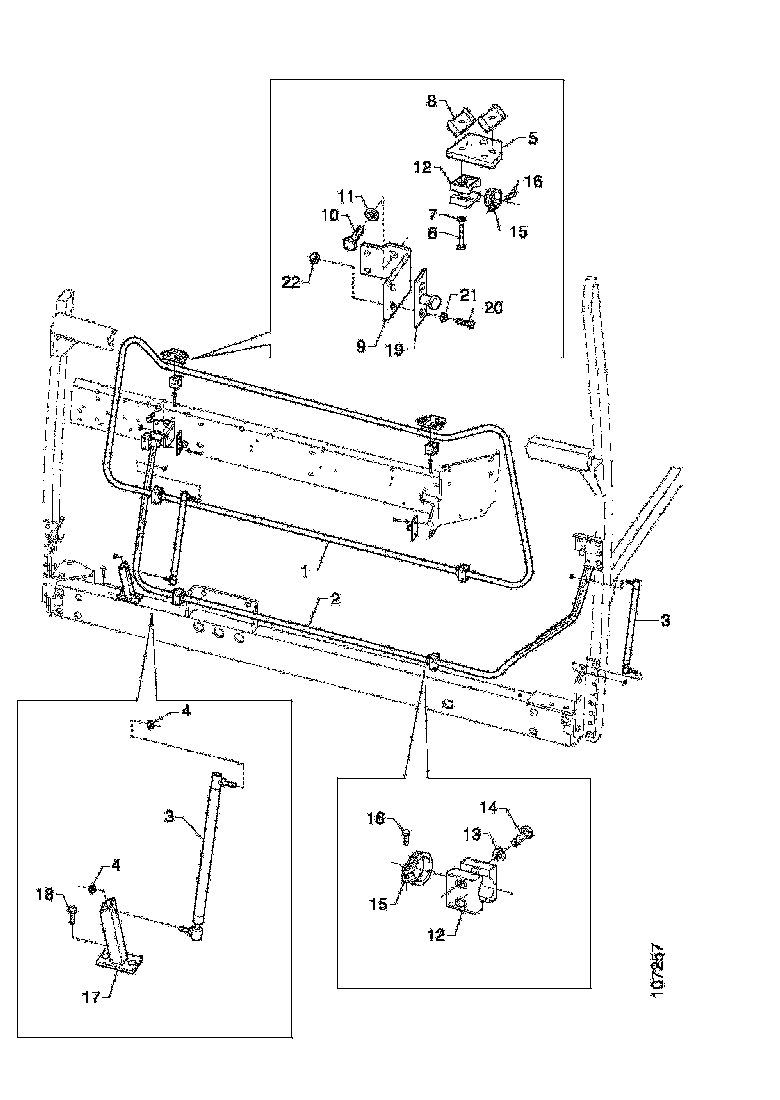 8
5
12
16
11
10
7
6
15
22
21
20
9
19
1
2
3
4
3
4
18
17
16
14
13
15
12
107257