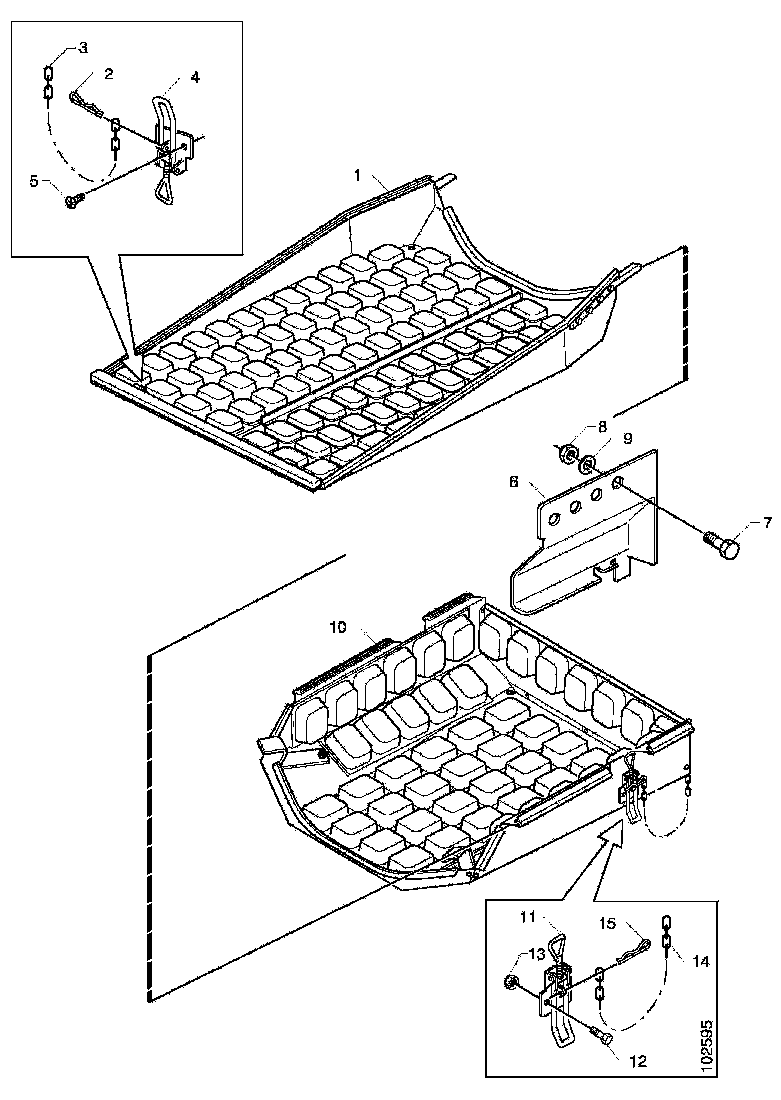 3
2
4
5
1
8
9
6
7
10
11
15
13
14
12
102595