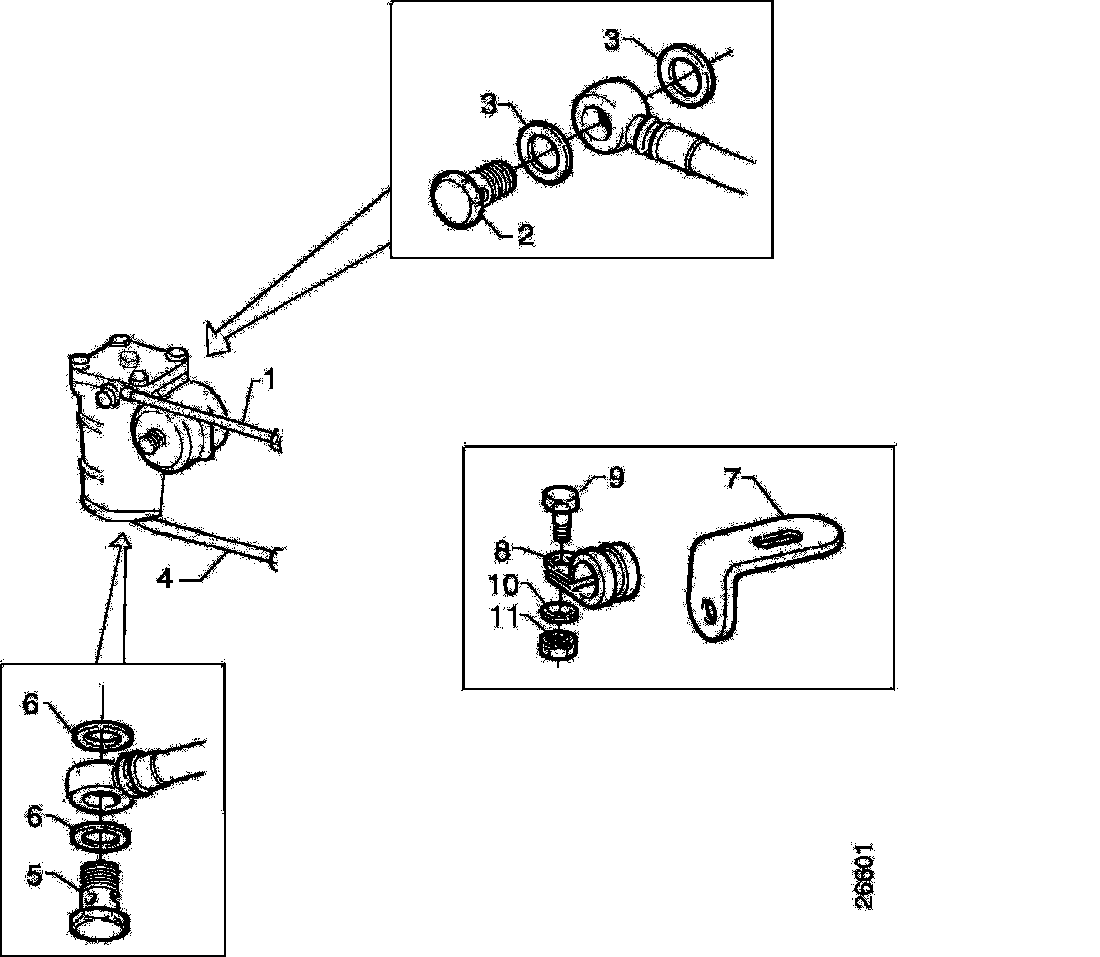 3
3
2
1
4
9
7
8
10
11
6
6
5
26601