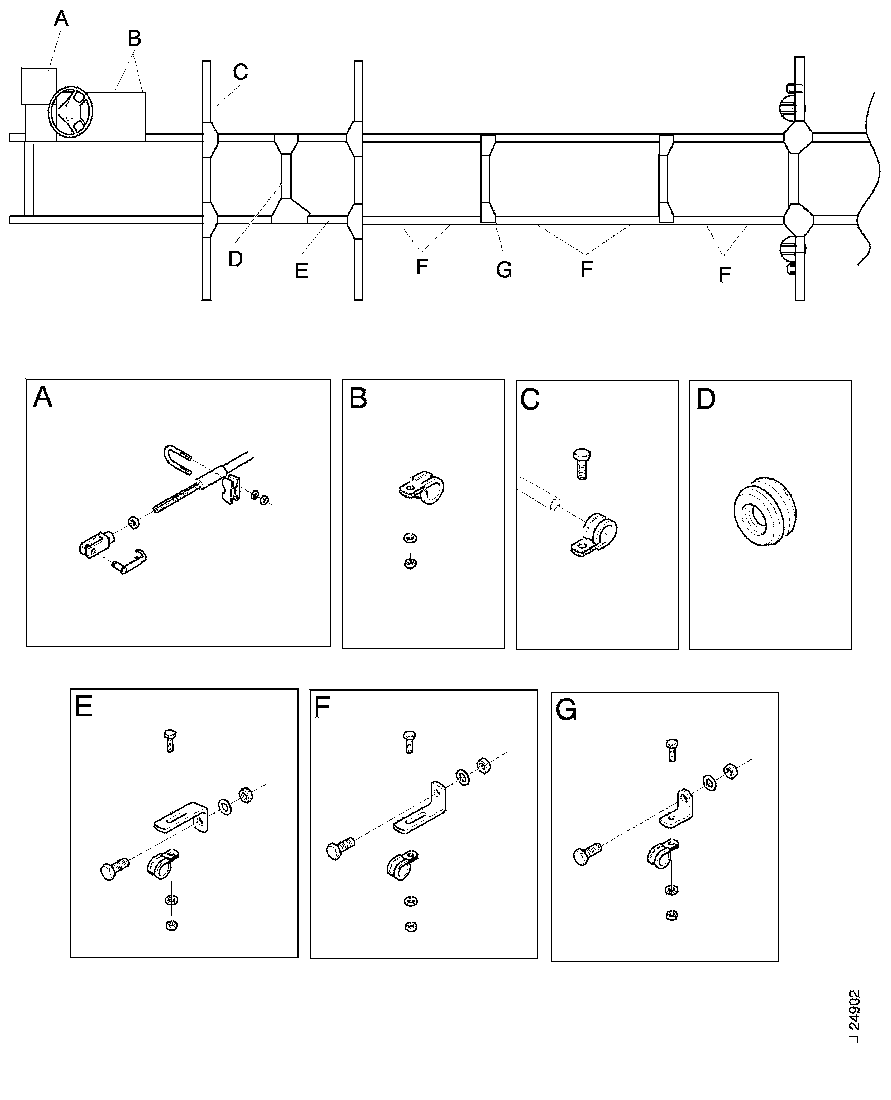 A
B
C
D
E
F
G
F
F

A

B

C

D

E

F

G

J 24902