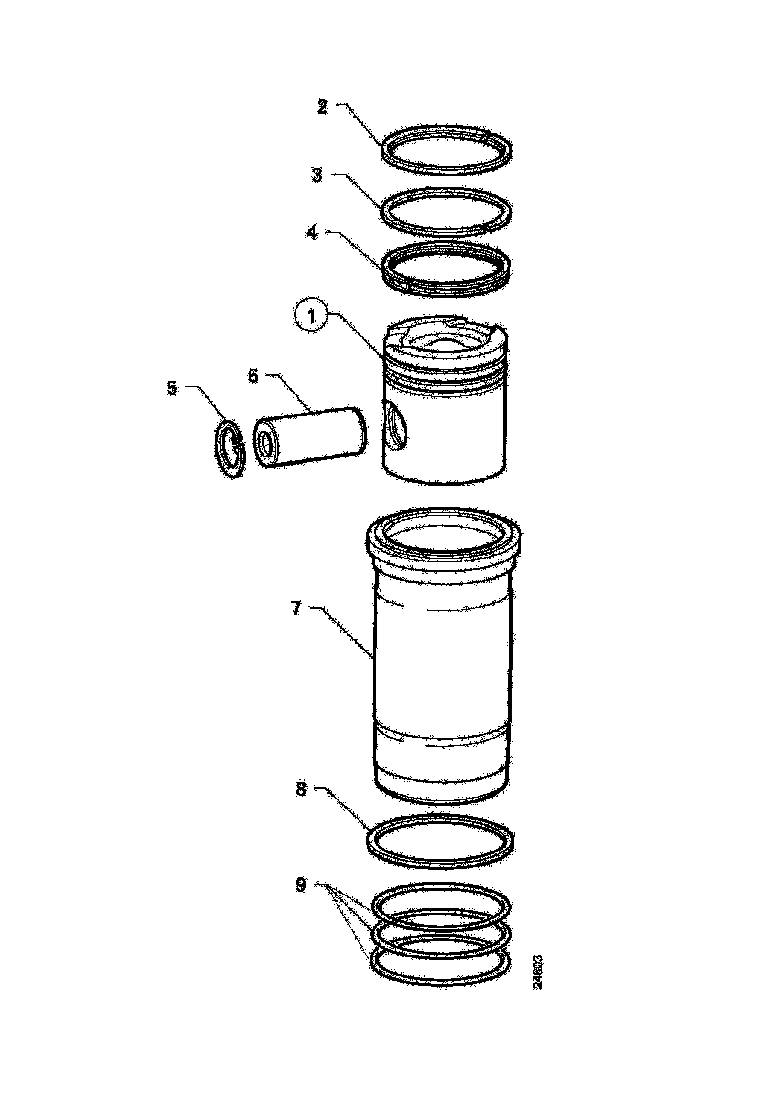 2
3
4
1
5
6
7
8
9
24603