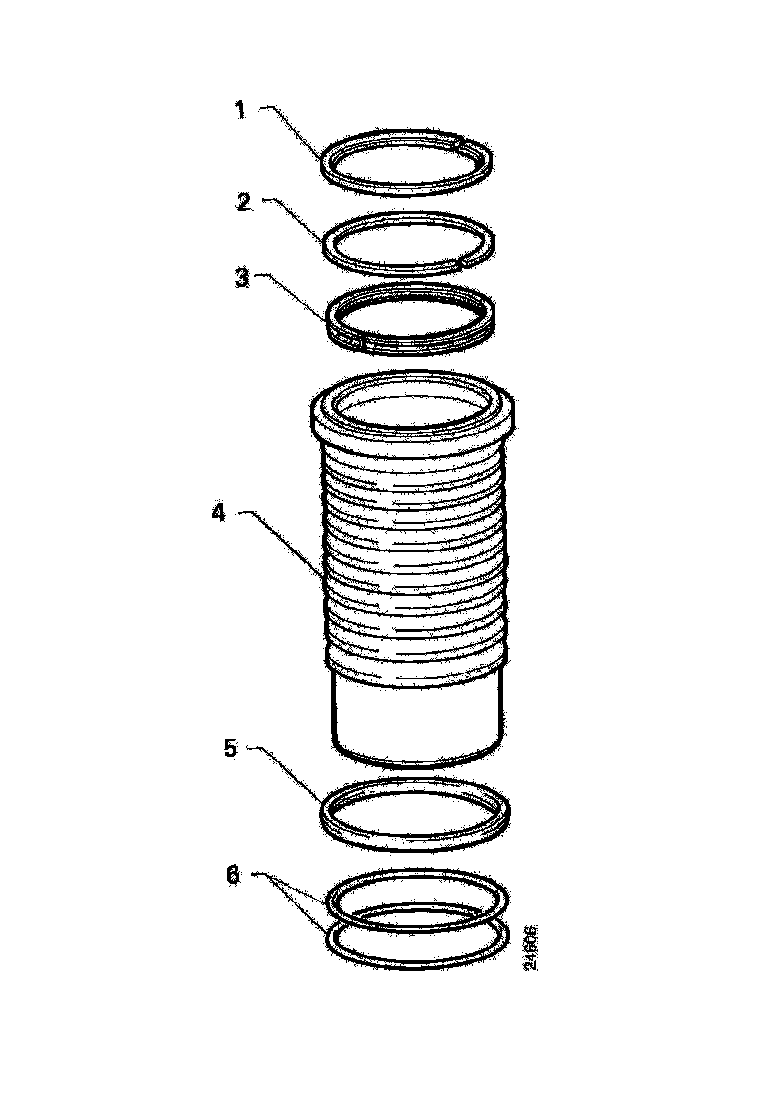 1
2
3
4
5
6
24606