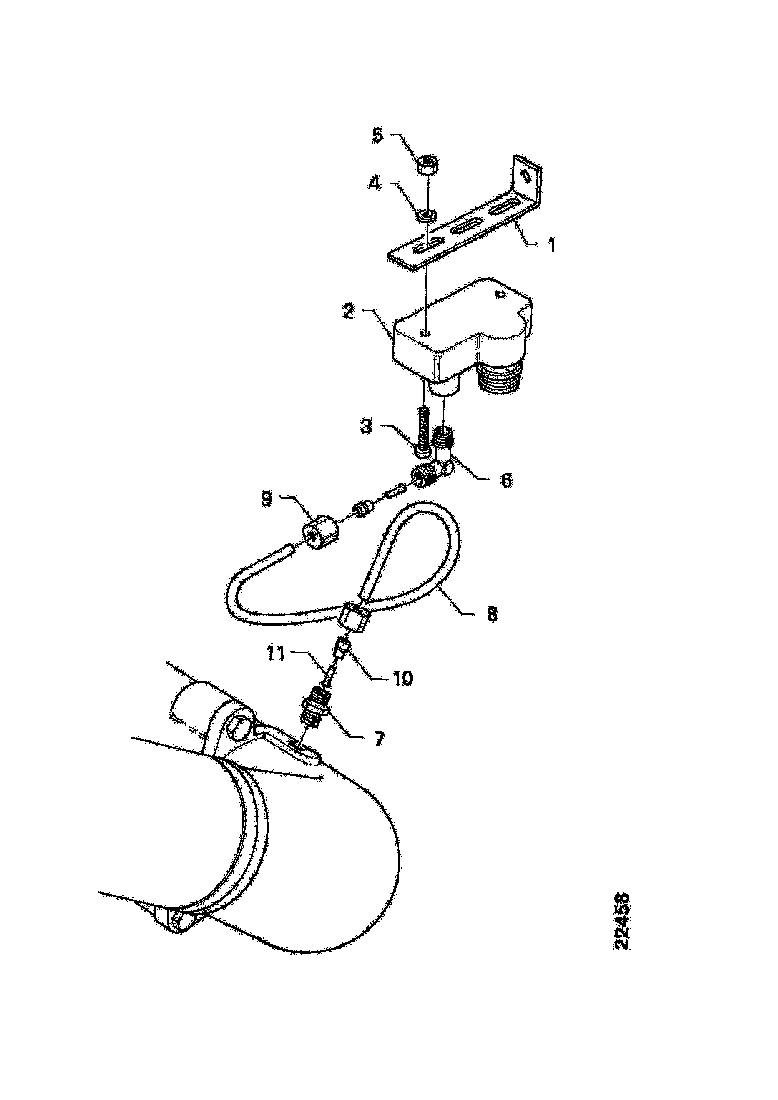 5
4
1
2
3
6
9
8
11
10
7
22456