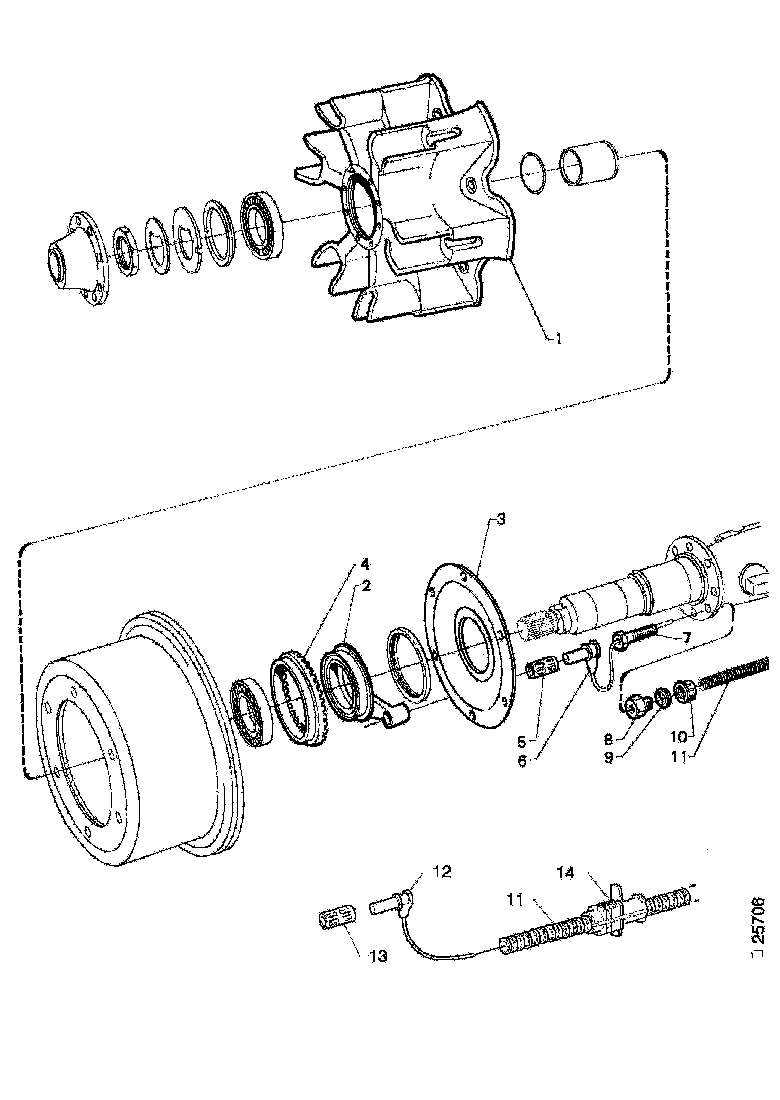 1
3
4
2
7
5
6
8
9
10
11
12
14
11
13
25706