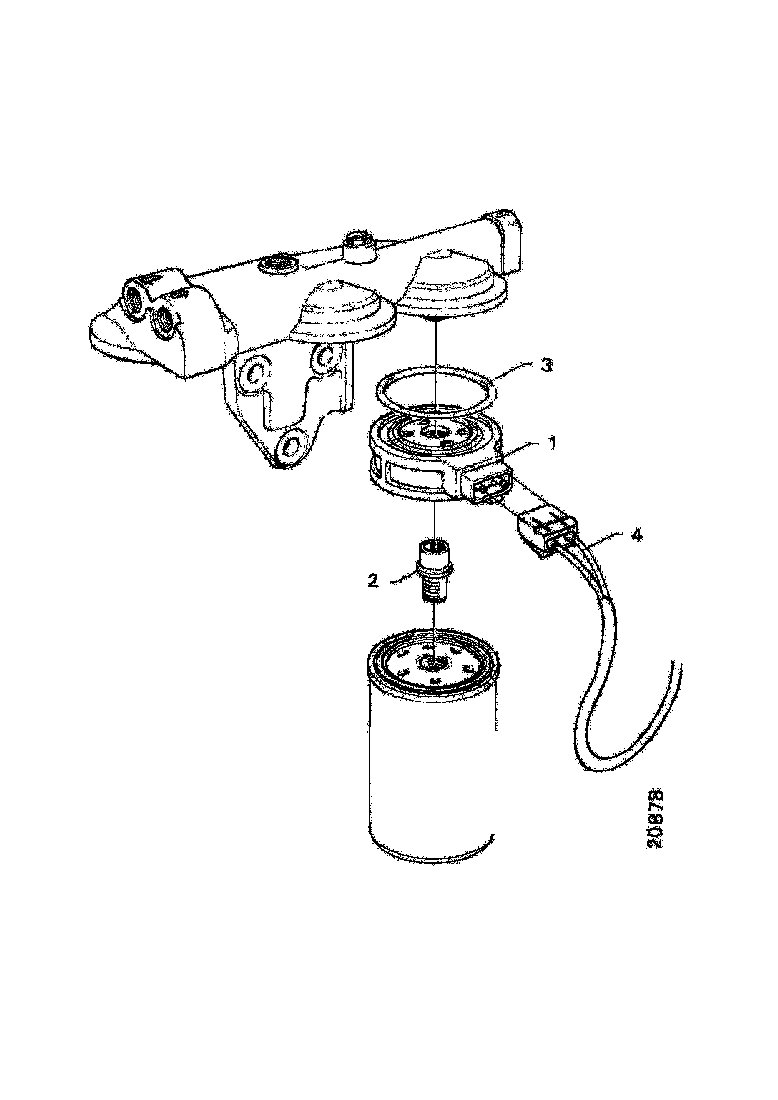 3
1
4
2
20878