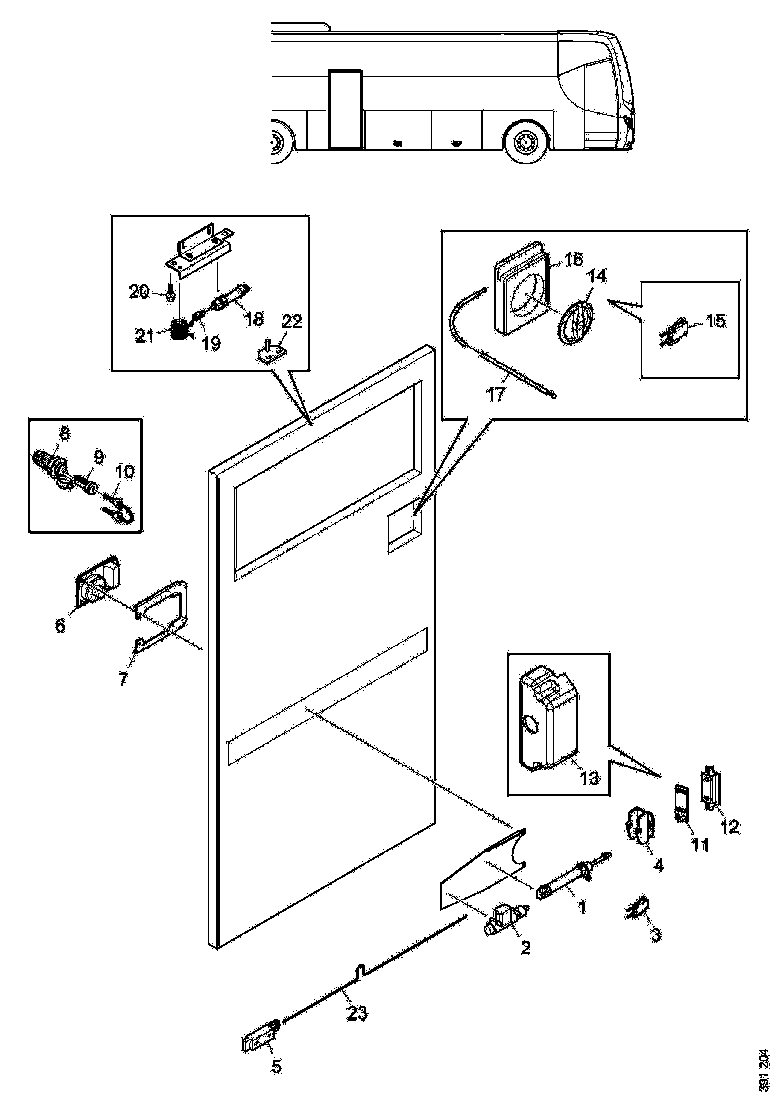 20
21
19
18
22
16
14
15
17
8
9
10
6
7
13
12
11
4
1
3
2
23
5
391 204