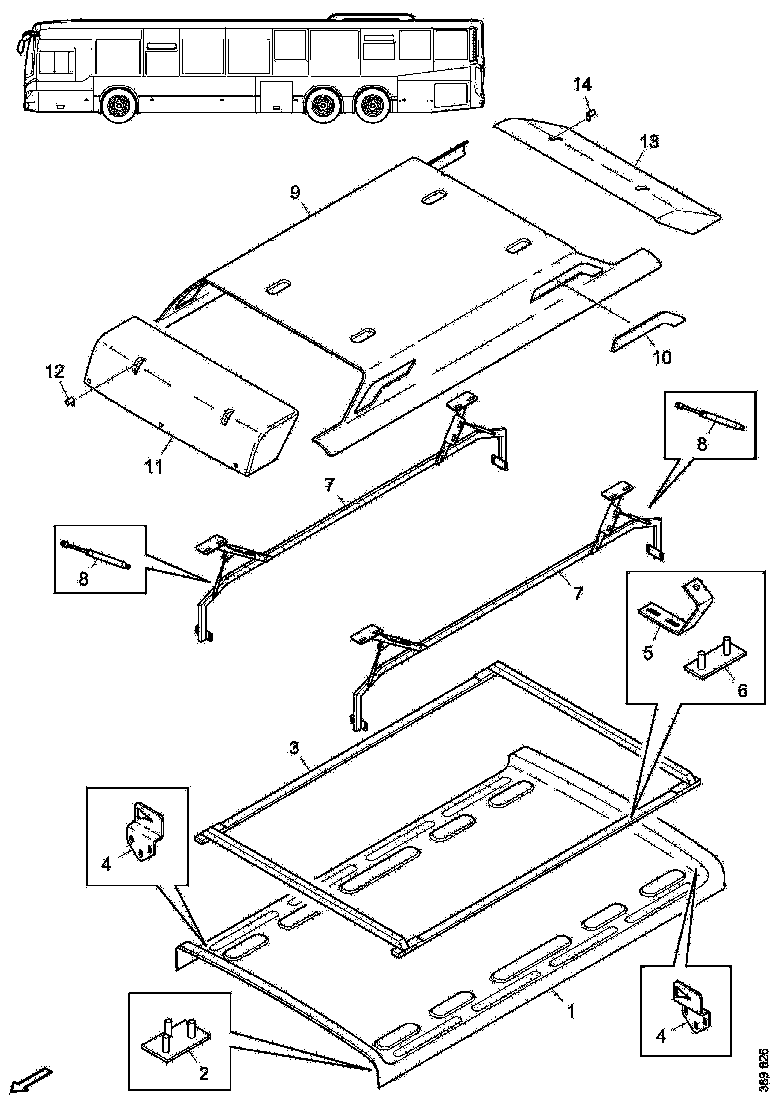 14
13
9
10
12
11
8
7
8
7
5
6
3
4
1
4
2
369 626