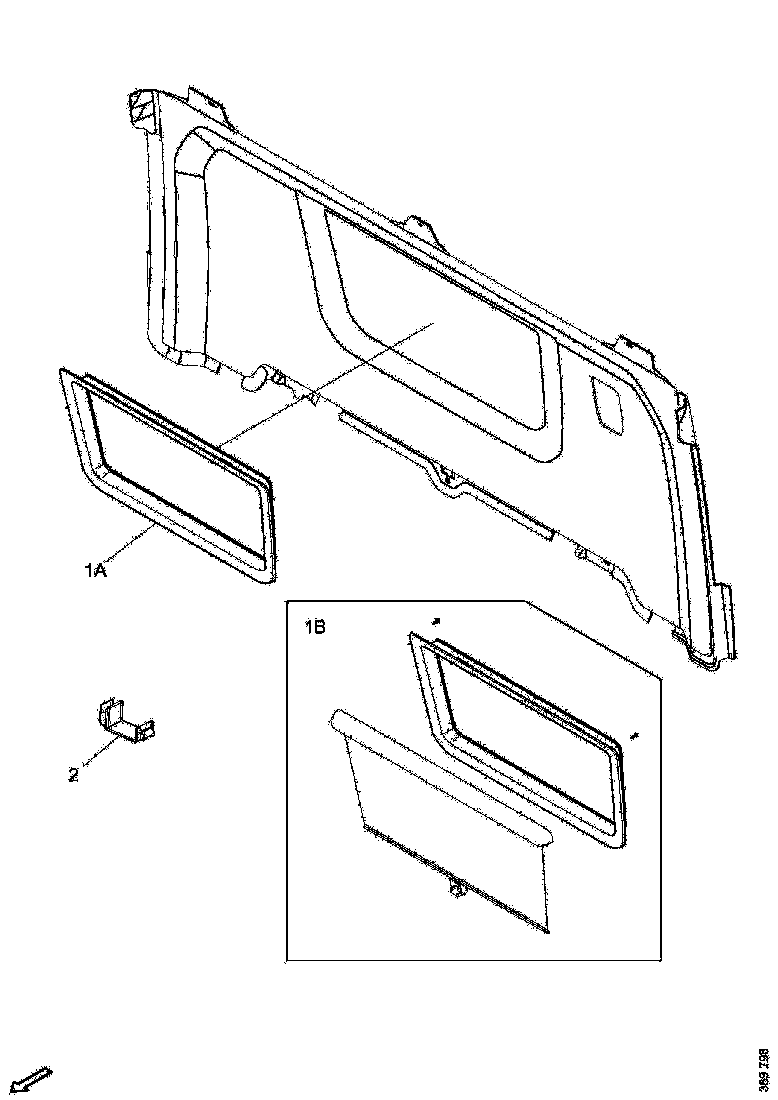 1A

1B

2

369 798