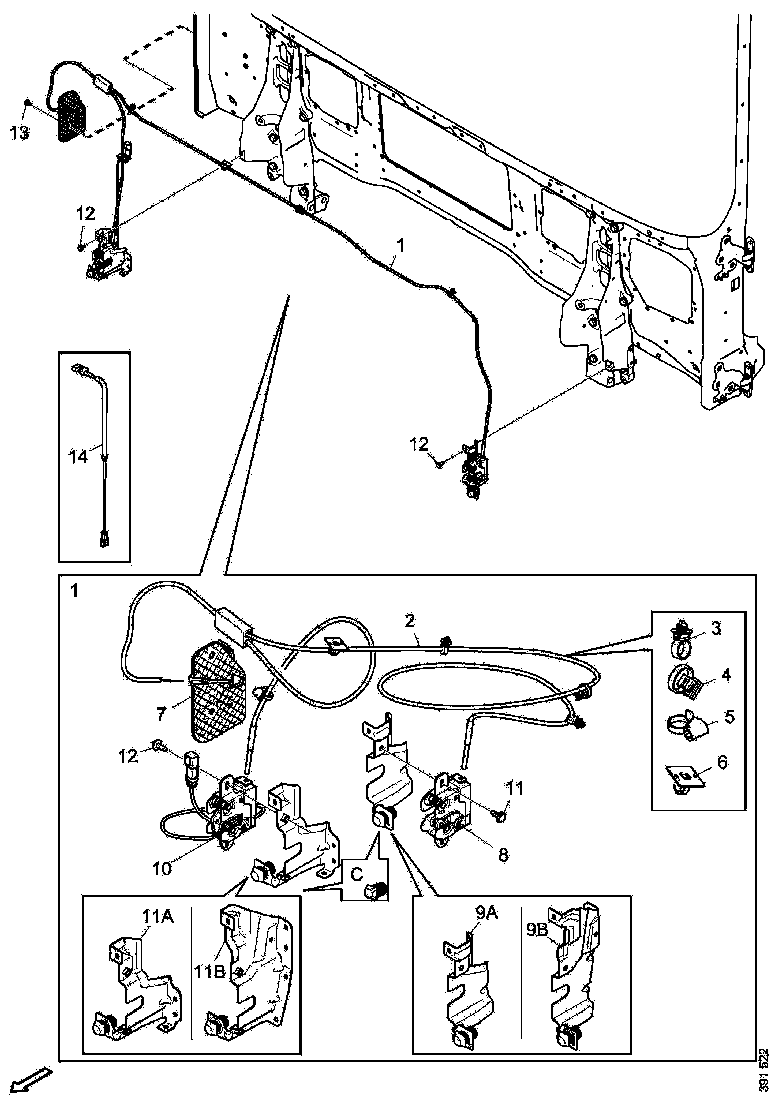 13
12
1
14
12
1
2
3
4
5
6
7
12
11
10
8
C
11A
11B
9A
9B
391 622