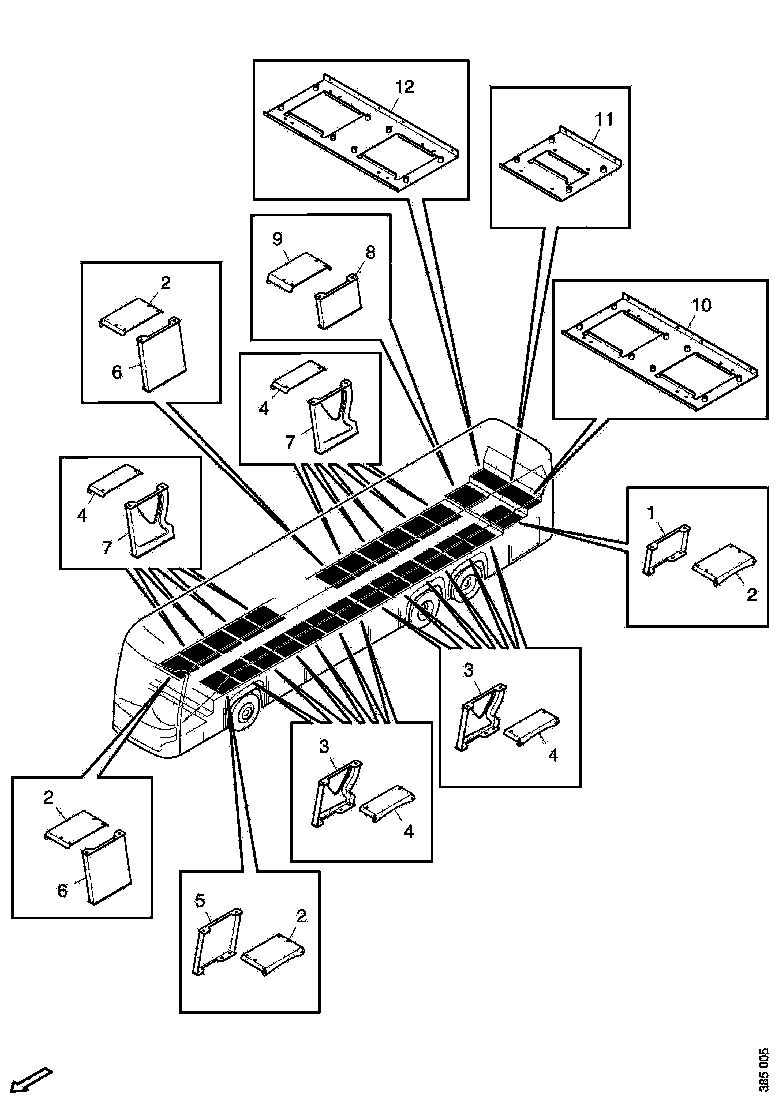 12

11

9
8

2
6

10

4
7

4
7

1
2

3
4

3
4

2
6

5
2

385 005