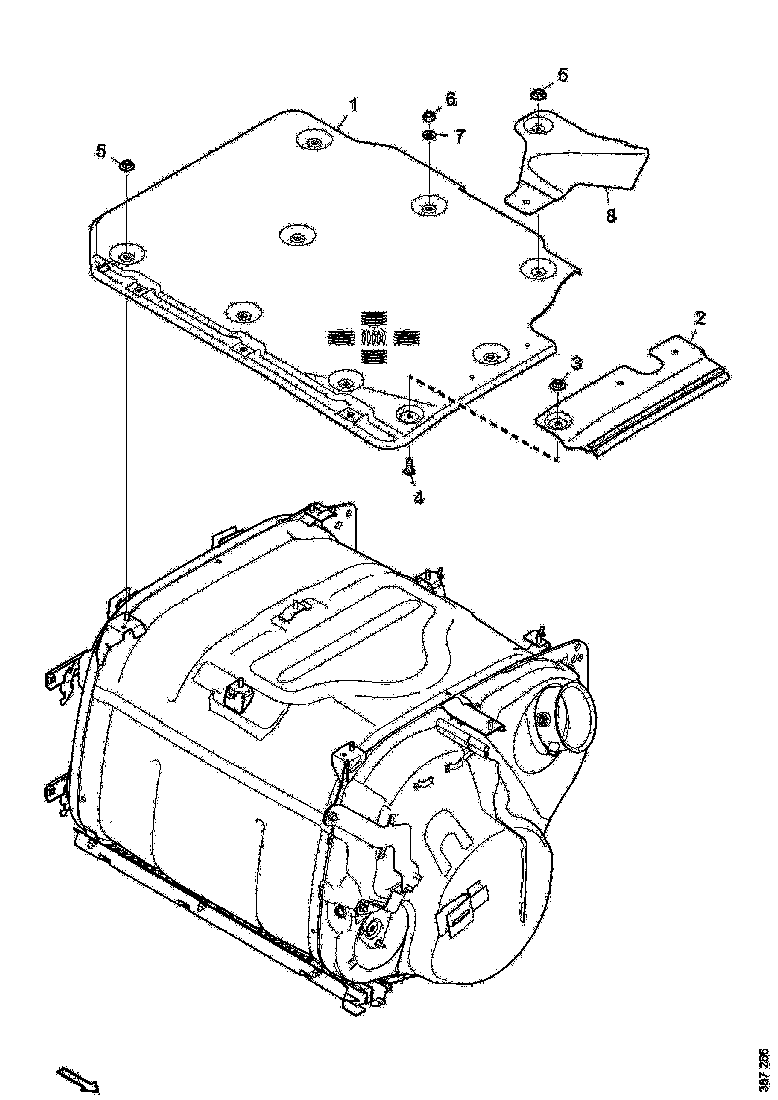 1
6
5
7
5
8
2
3
4
387 226