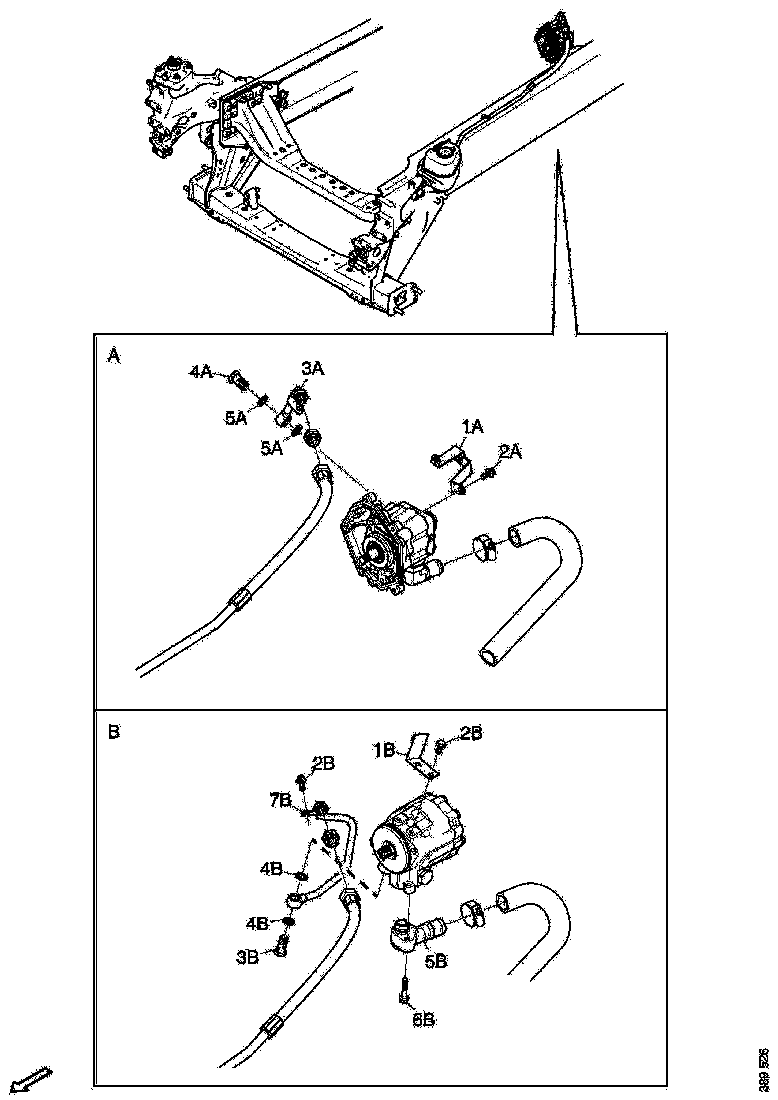 A
4A
3A
5A
5A
1A
2A

B
1B
2B
2B
7B
4B
4B
3B
5B
6B

389 526