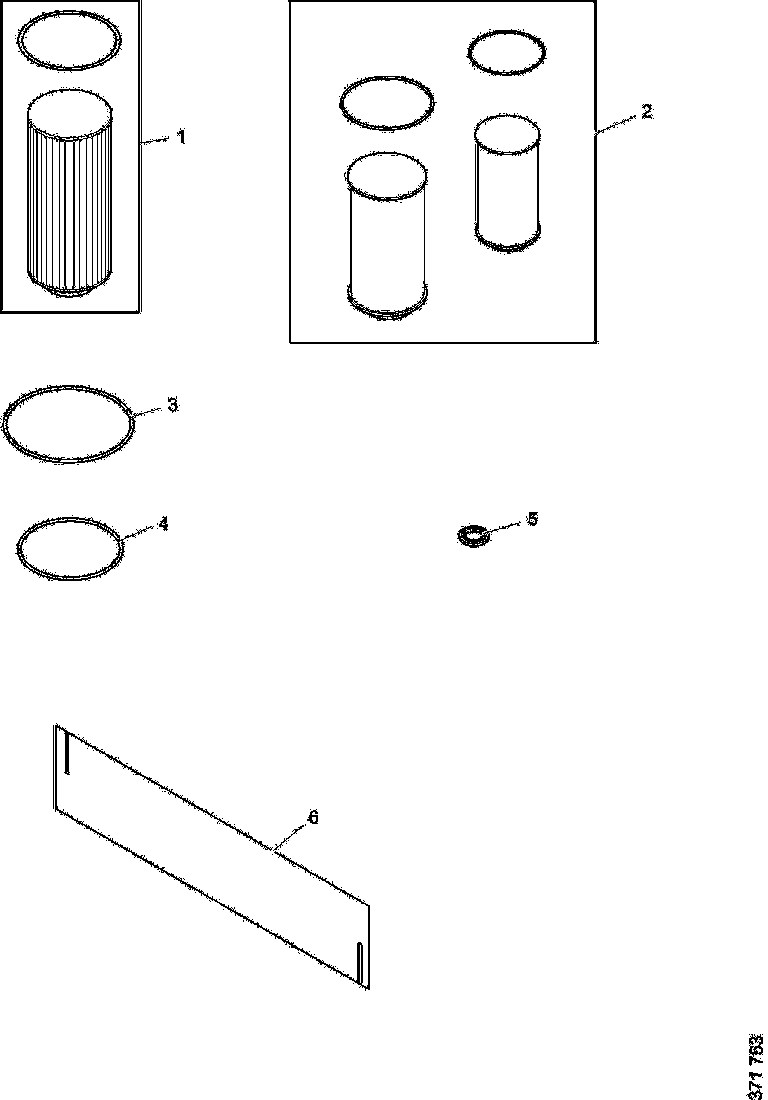 1
2
3
4
5
6
371 763