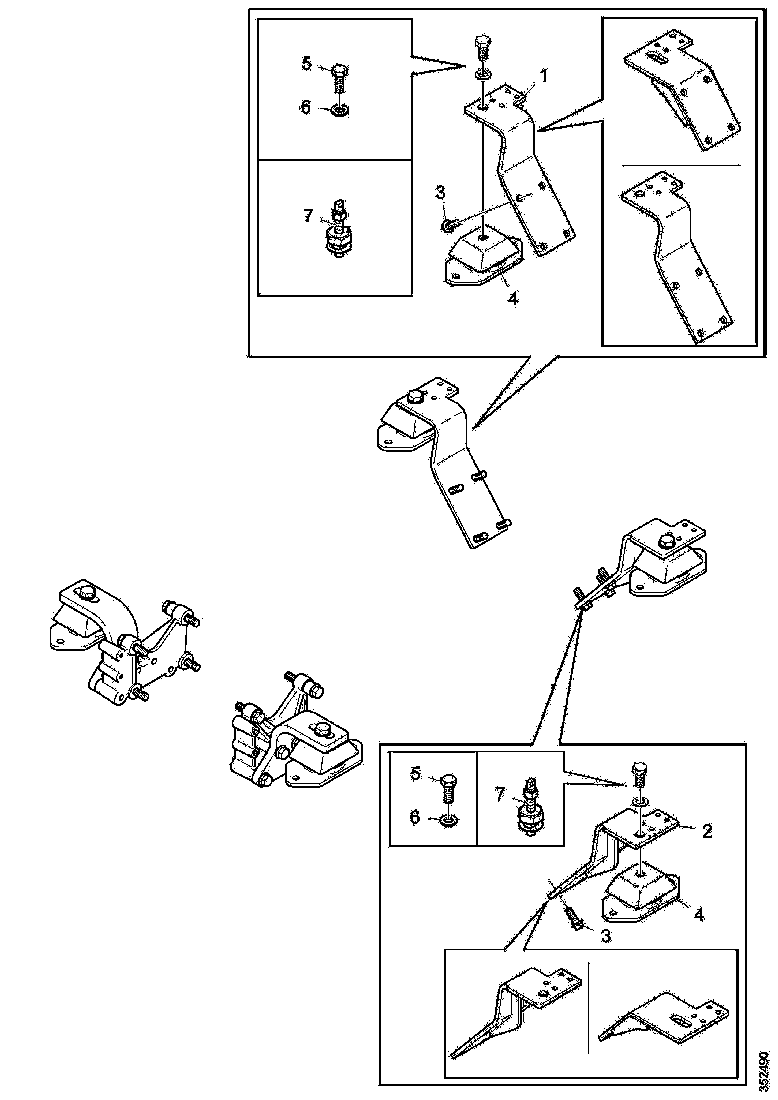 5
6
7
1
3
4
5
6
7
2
4
3
352490