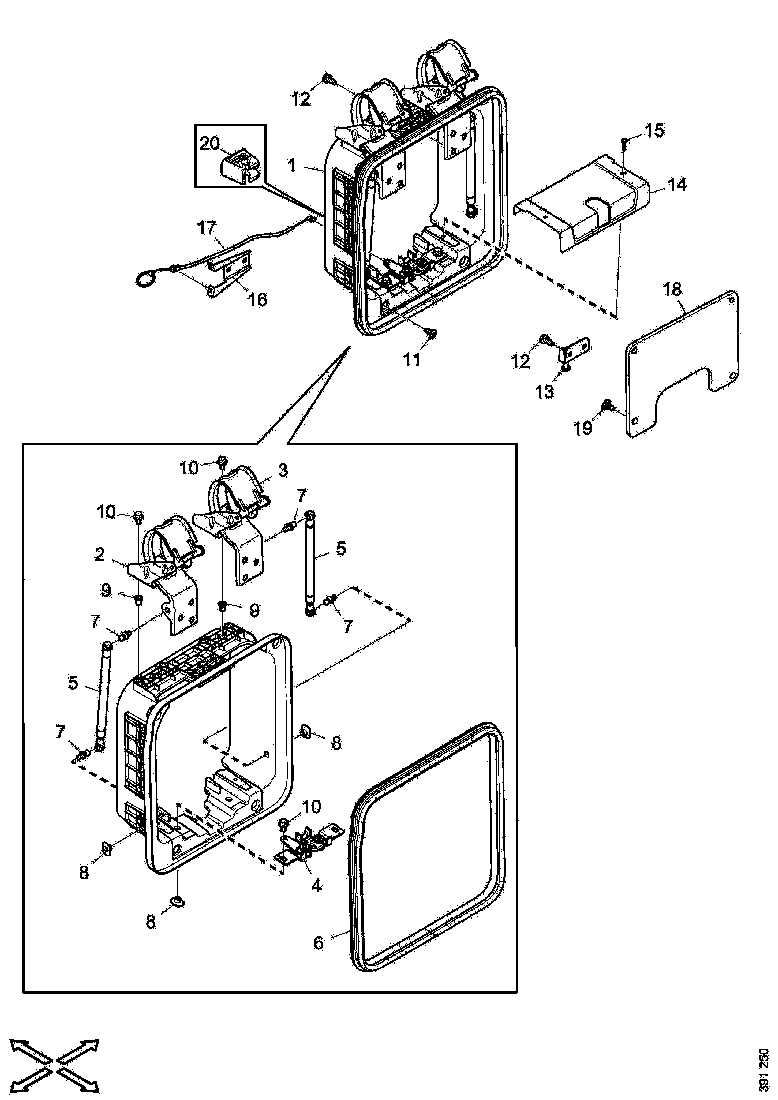 12
20
1
15
14
17
16
18
11
12
13
19
10
3
10
7
2
5
9
9
7
7
5
7
8
10
8
4
8
6
391 250