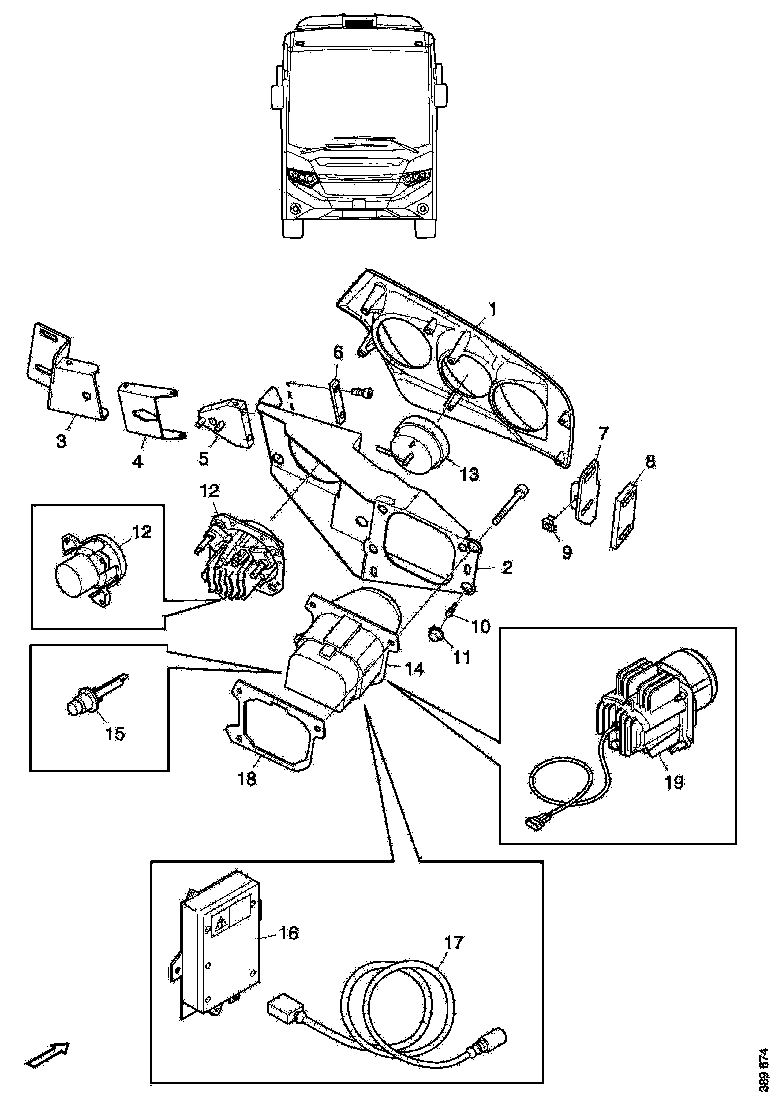 1
6
3
4
5
13
7
8
12
12
9
2
10
11
14
15
18
19
16
17
389 874