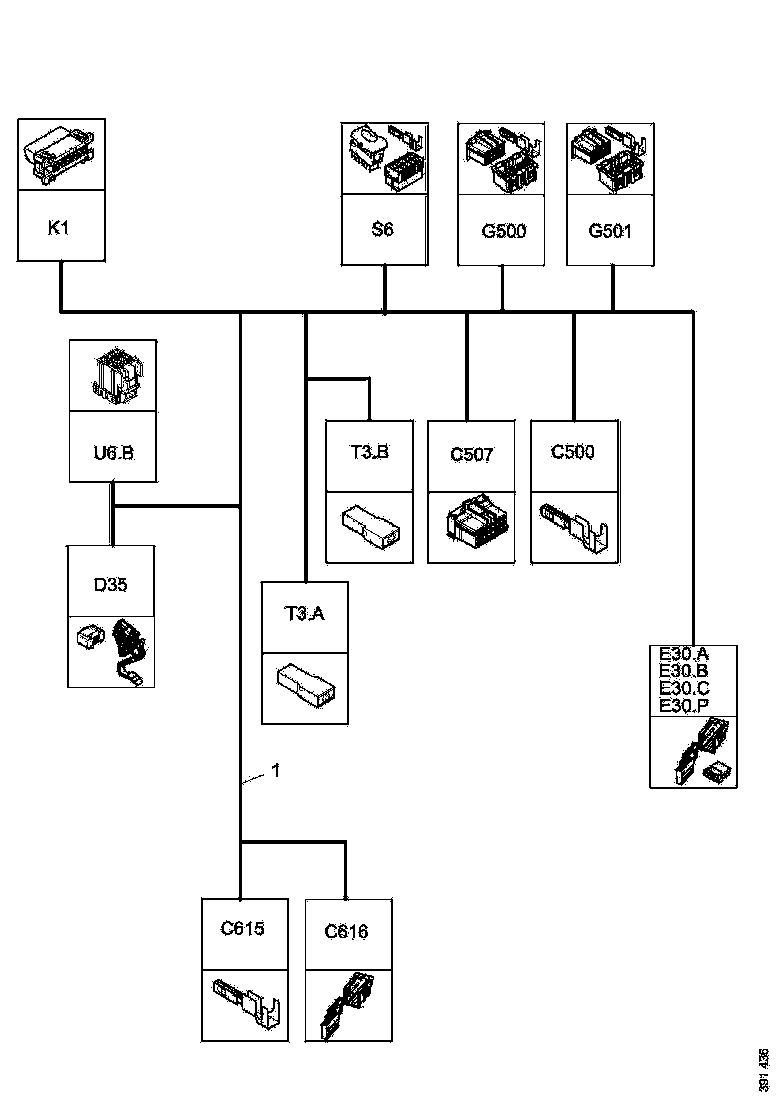 K1

S6

G500

G501

U6.B

T3.B

C507

C500

D35

T3.A

E30.A
E30.B
E30.C
E30.P

1

C615

C616

391 436