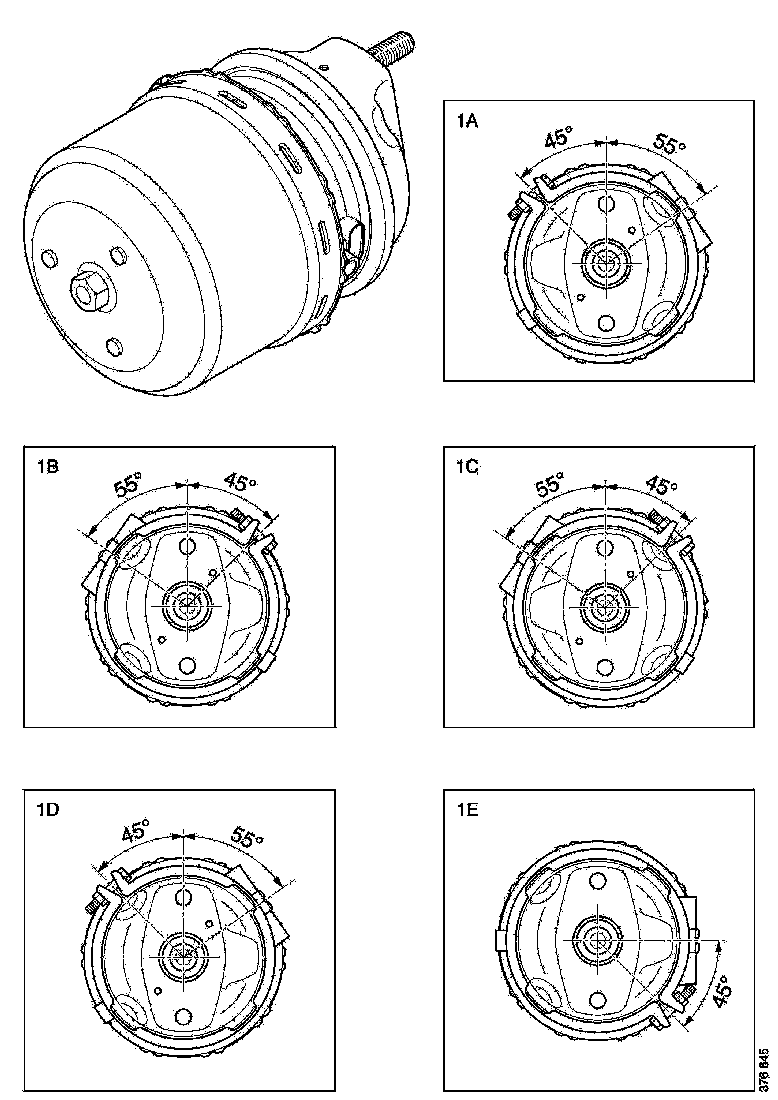 1A
45°
55°

1B
55°
45°

1C
55°
45°

1D
45°
55°

1E
45°

378 645