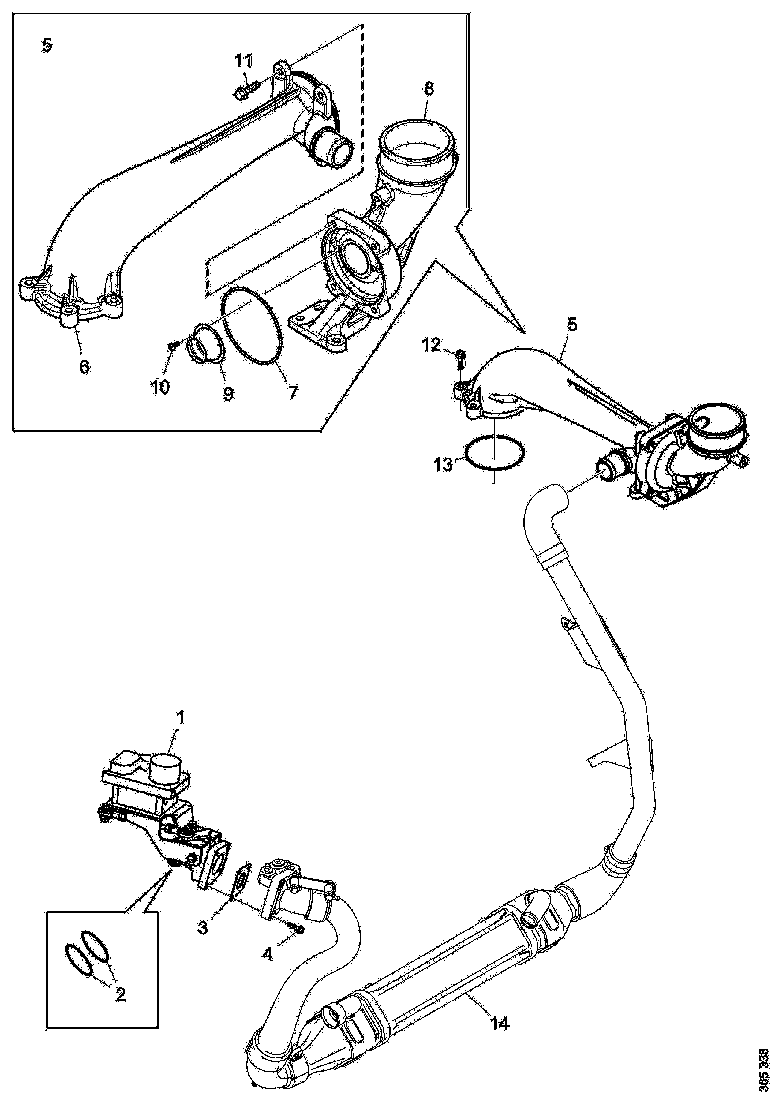 5
11
8
6
10
9
7
12
5
13
1
3
4
2
14
365 338