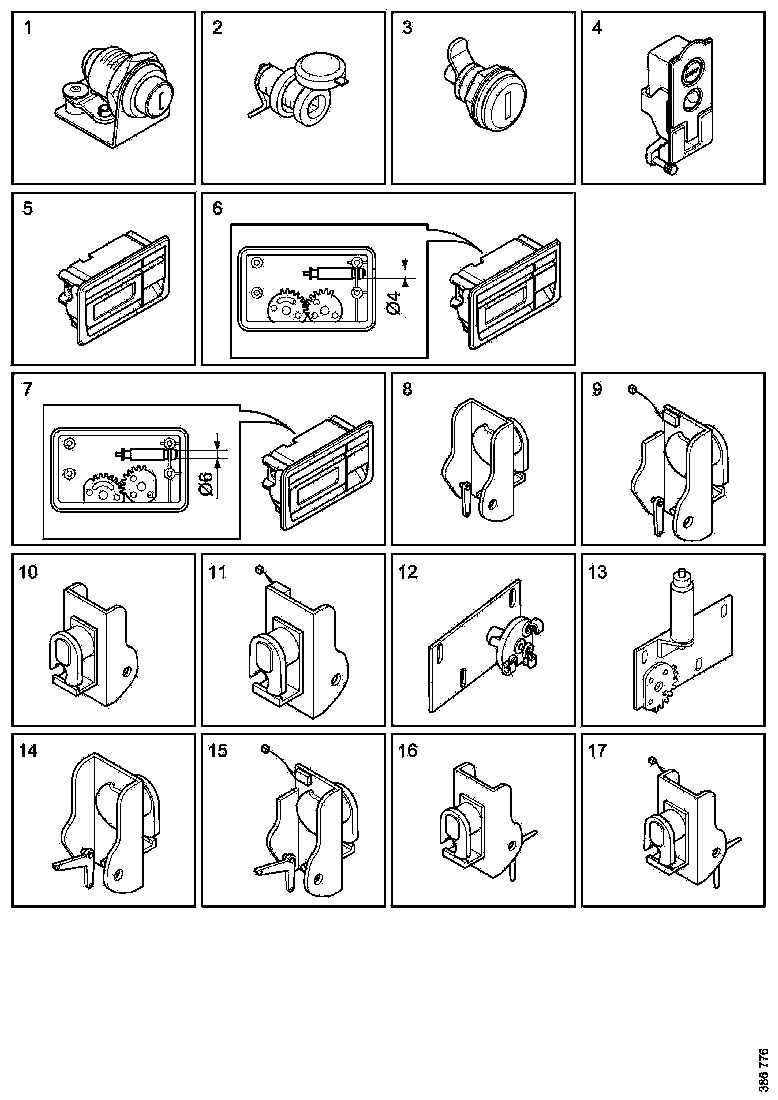 1

2

3

4

5

6

Ø4

7

Ø6

8

9

10

11

12

13

14

15

16

17

386 776