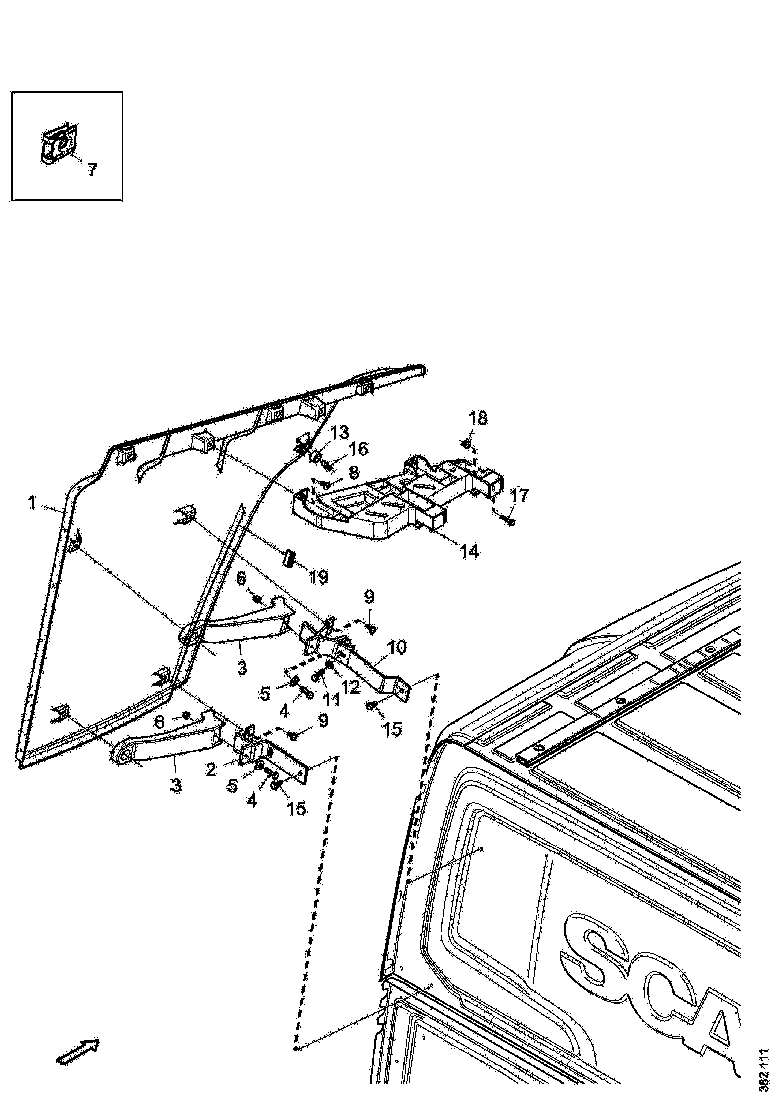 7

18
13
16
8
17
1
14
19
6
9
10
3
12
5
11
4
9
15
6
2
3
5
4
15

SCA

382 111