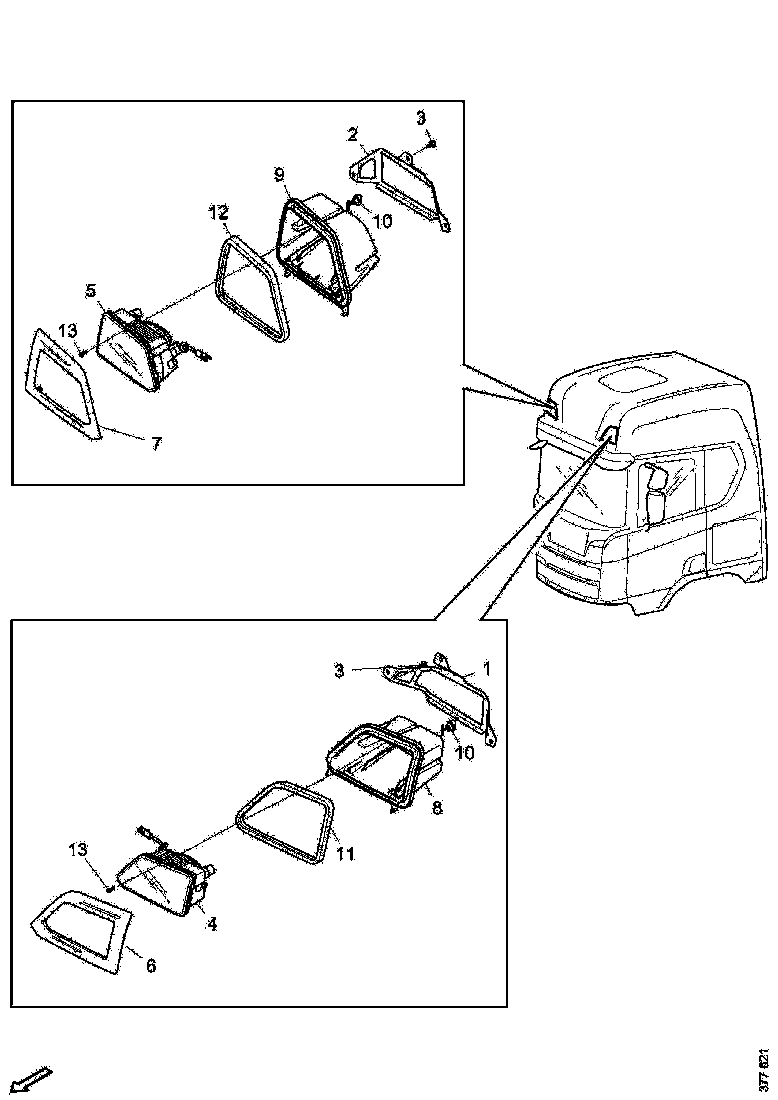 3
2
9
10
12
5
13
7
3
1
10
8
11
13
4
6
377 621