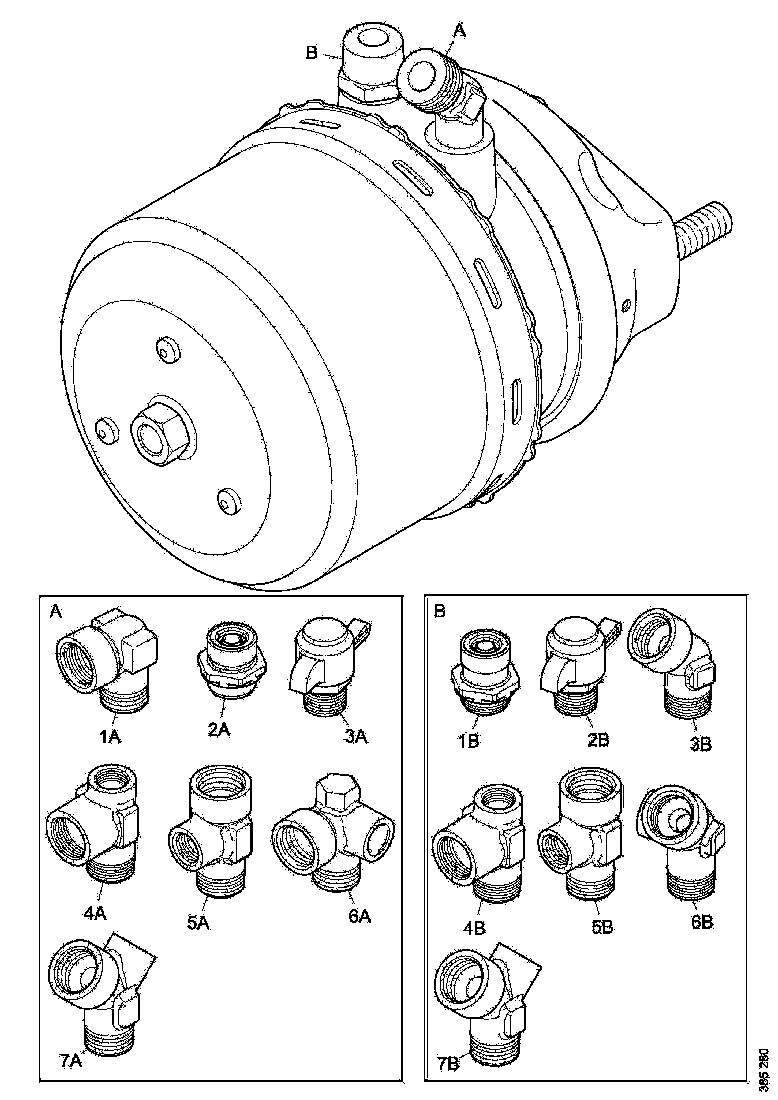 B
A

A
1A
2A
3A
4A
5A
6A
7A

B
1B
2B
3B
4B
5B
6B
7B

365 280