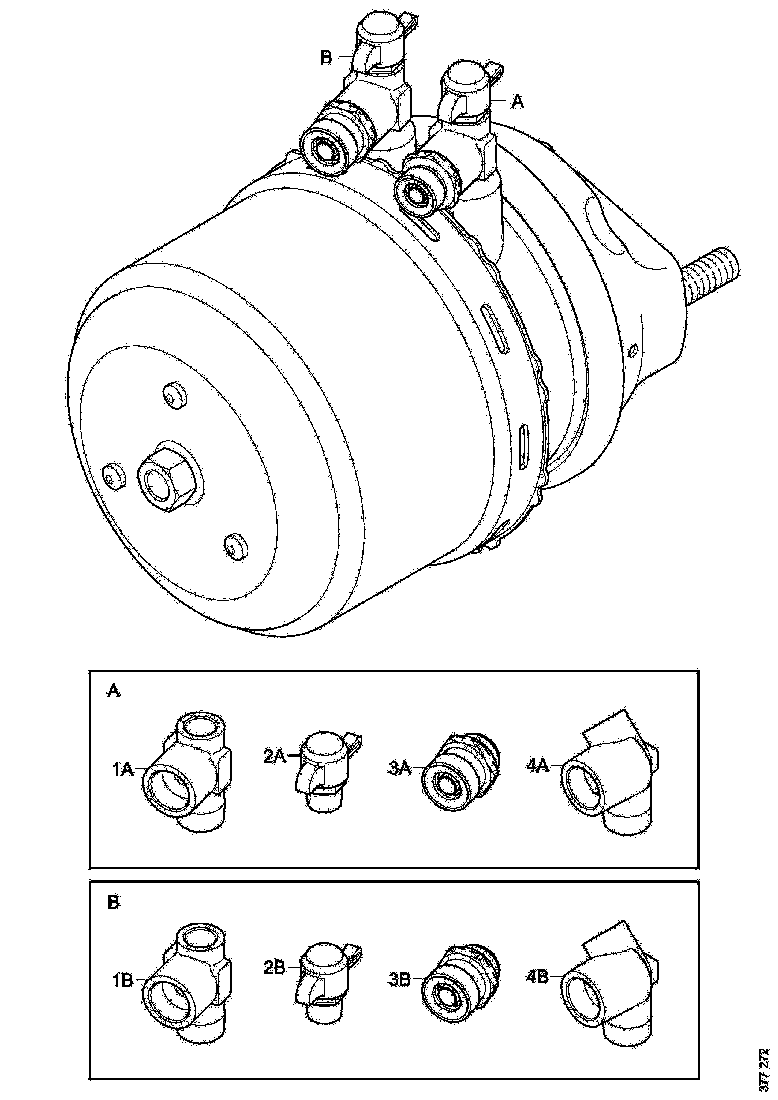 B
A

A
1A
2A
3A
4A

B
1B
2B
3B
4B

377 272