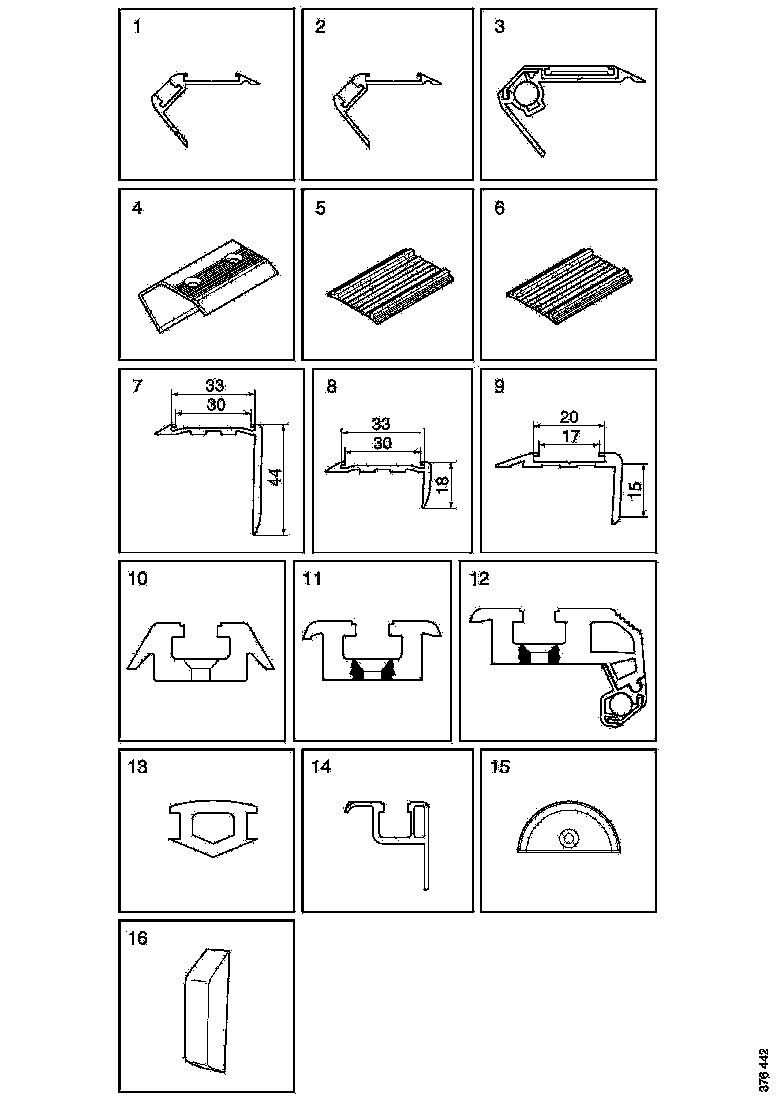 1

2

3

4

5

6

7
33
30
44

8
33
30
18

9
20
17
15

10

11

12

13

14

15

16

378 442