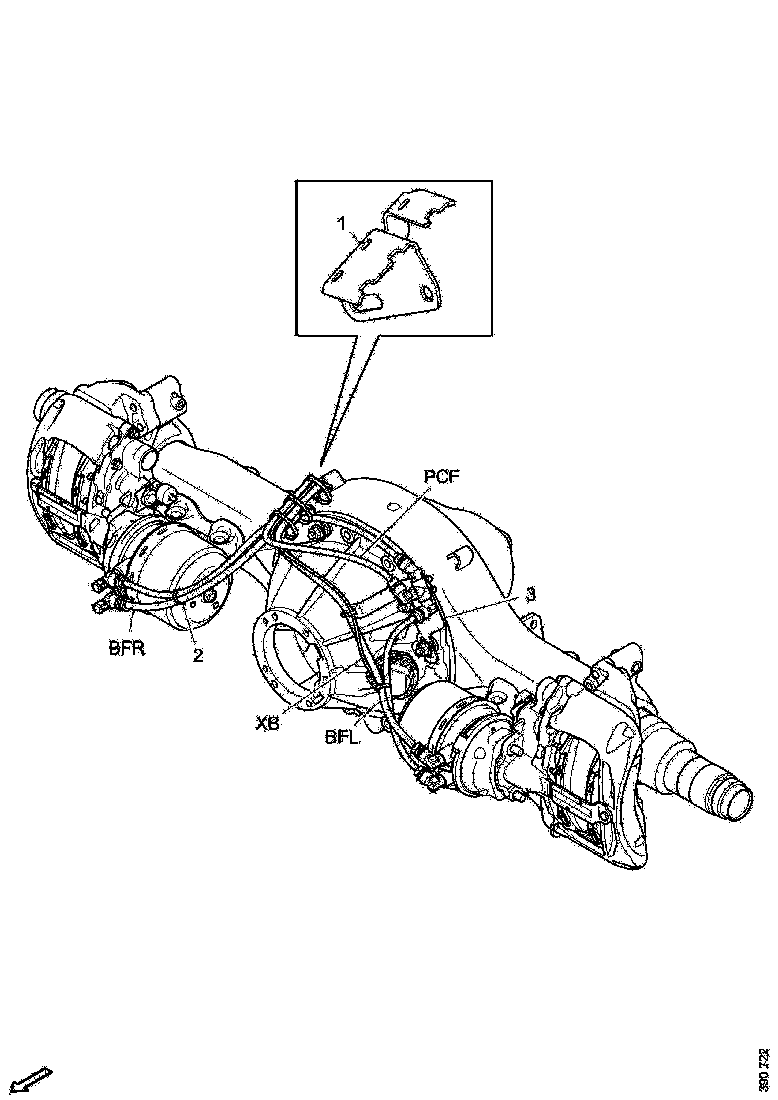 1
PCF
3
BFR
2
XB
BFL
390 722