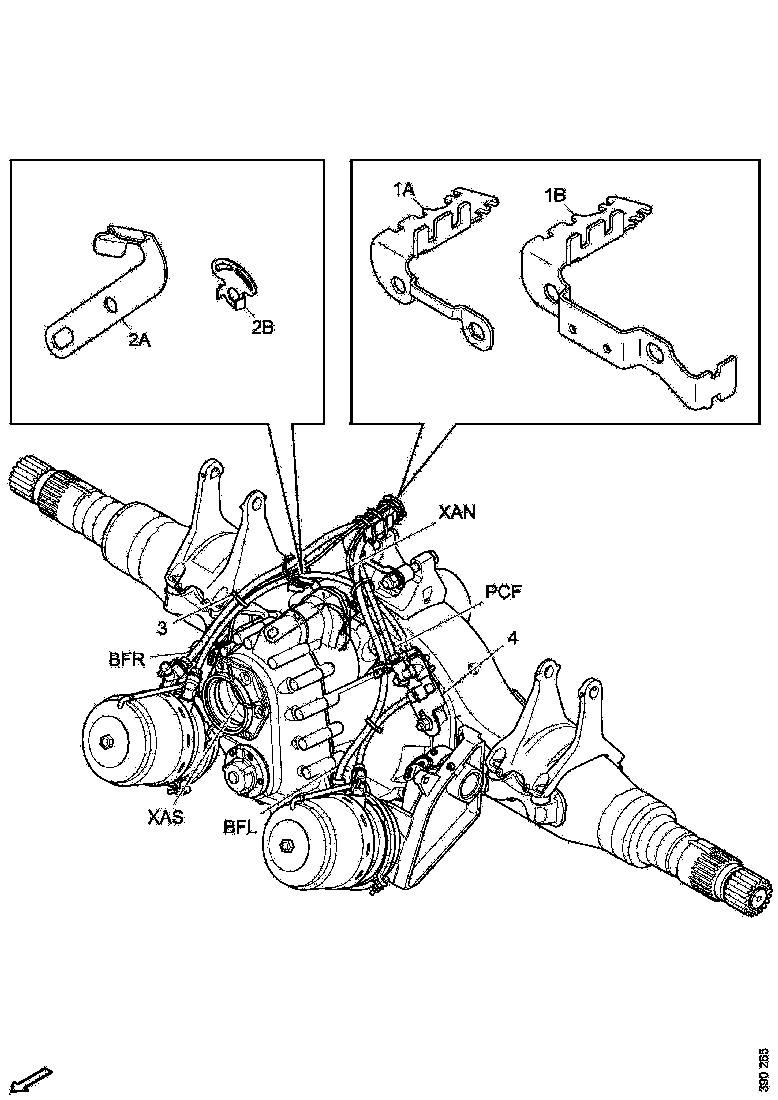 2A
2B
1A
1B
XAN
PCF
3
4
BFR
XAS
BFL
390 265