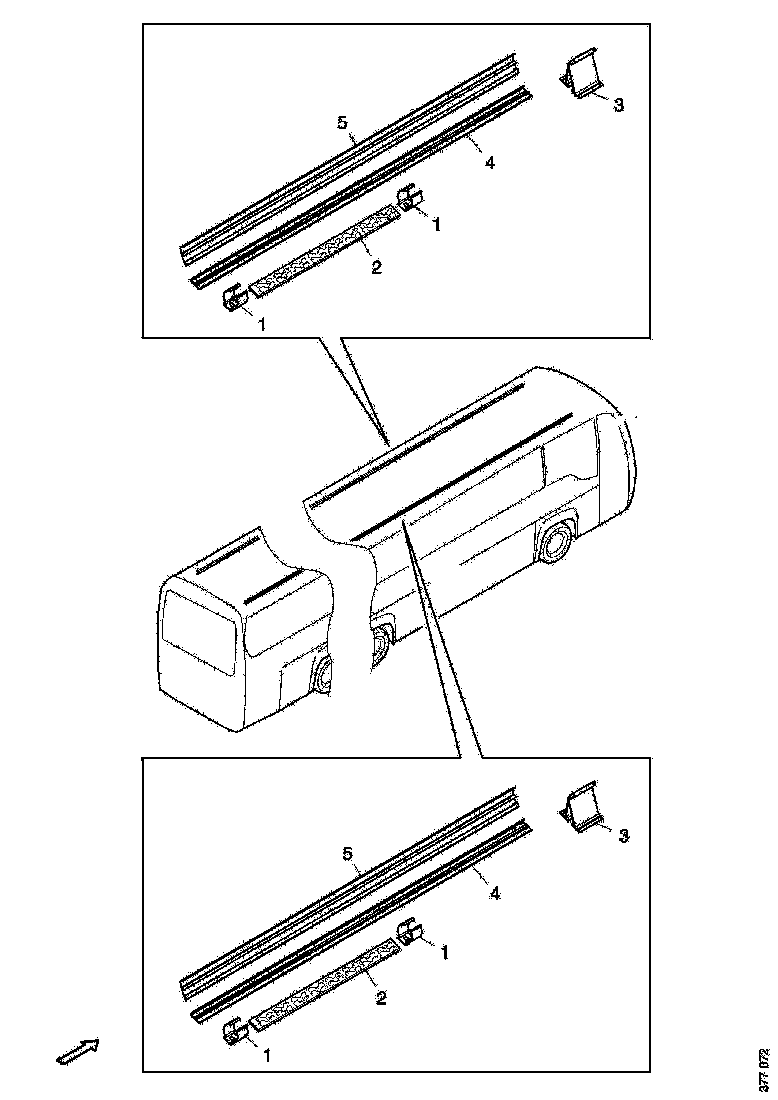 5
3
4
1
2
1

5
3
4
1
2
1

377 072