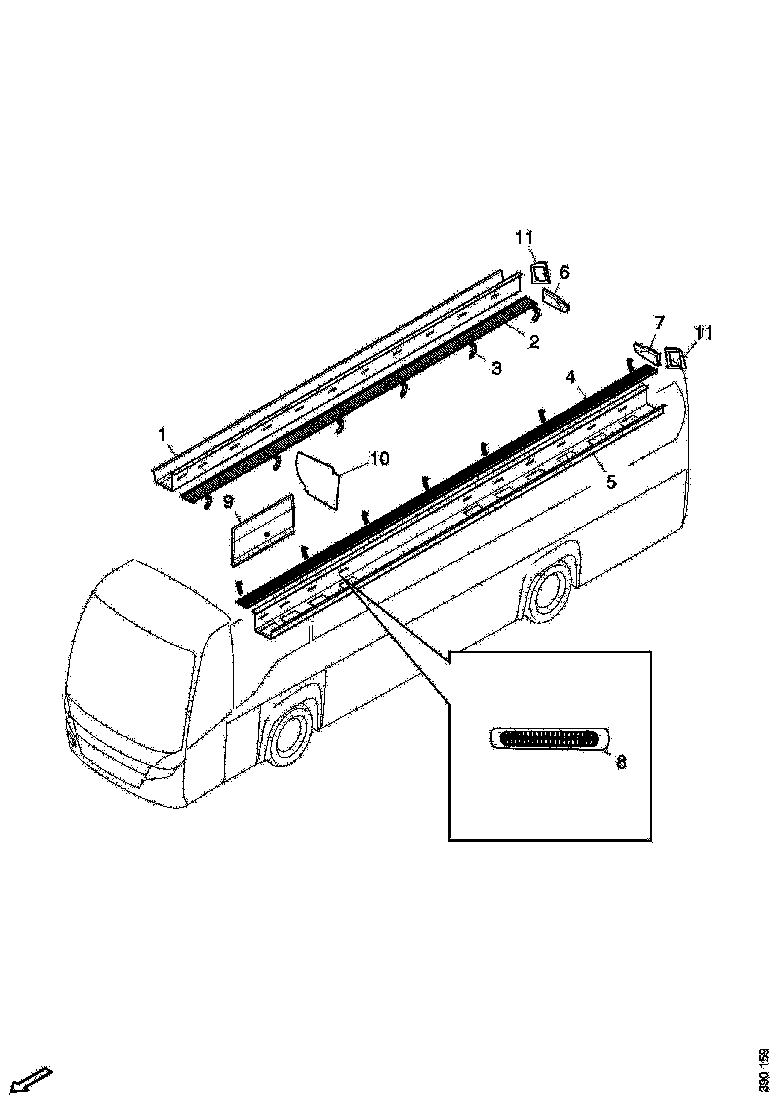 11
6
7
11
2
3
4
1
10
5
9
8
390 159