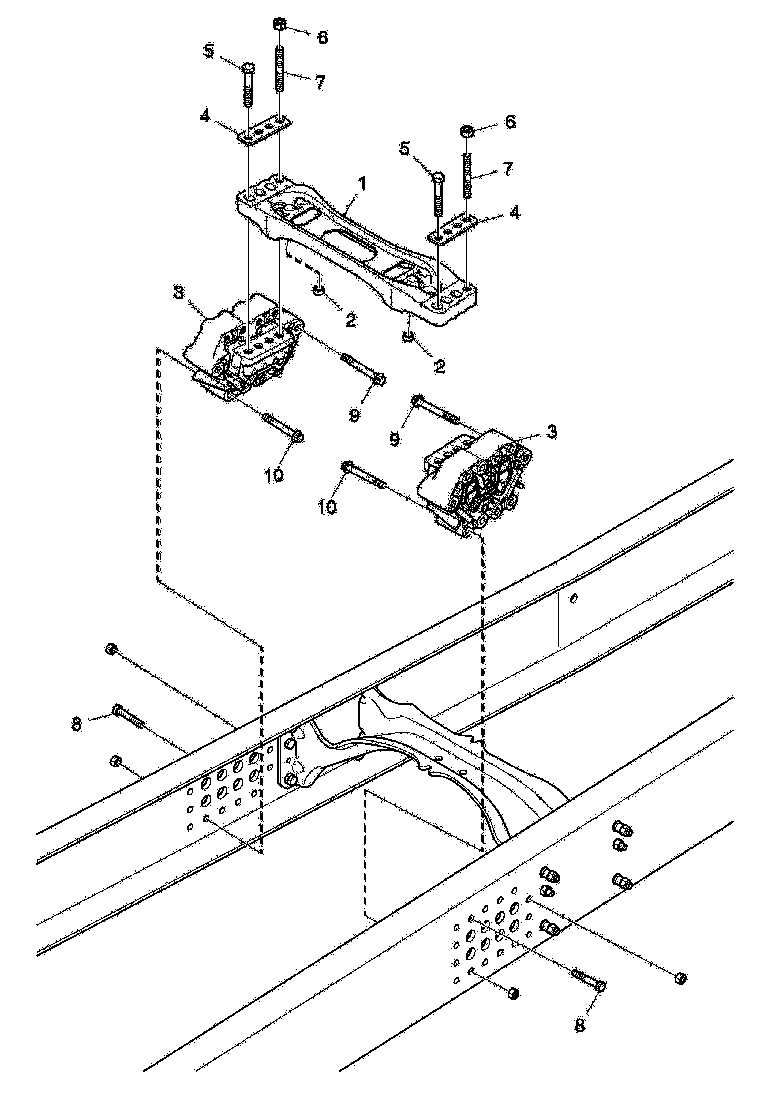 6
5
7
4
6
5
7
1
4
3
2
2
9
9
3
10
10
8
8