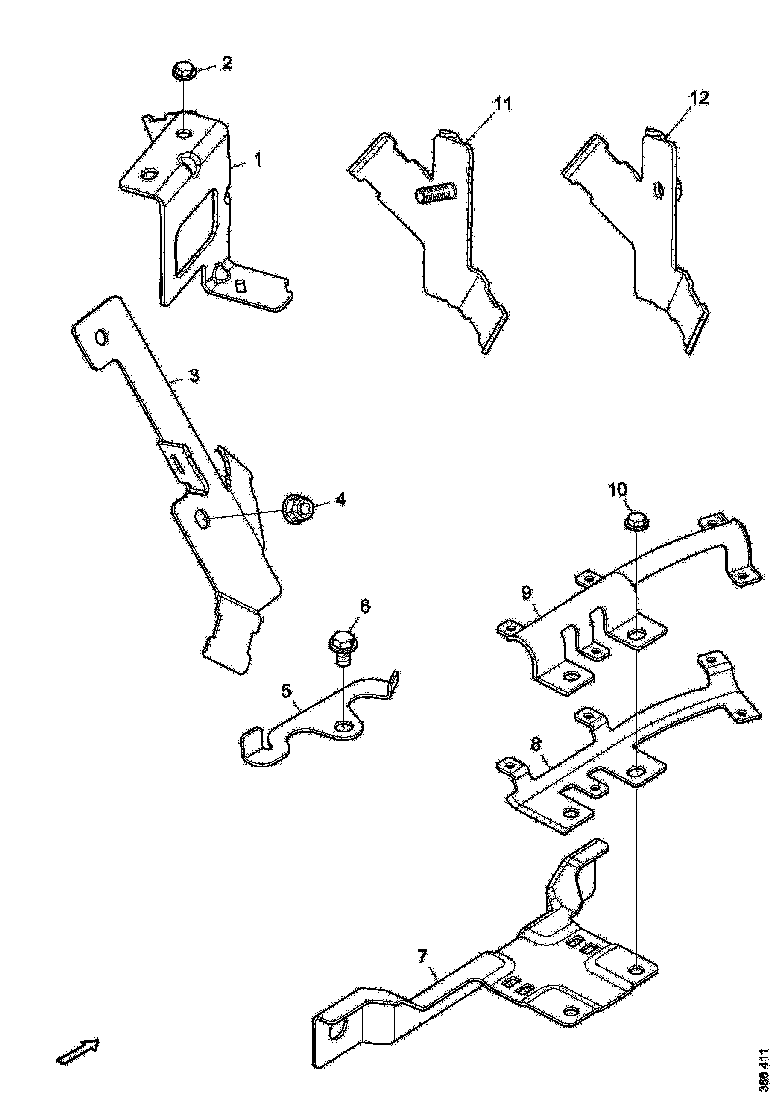 2
1
11
12
3
4
10
6
9
5
8
7
388 411