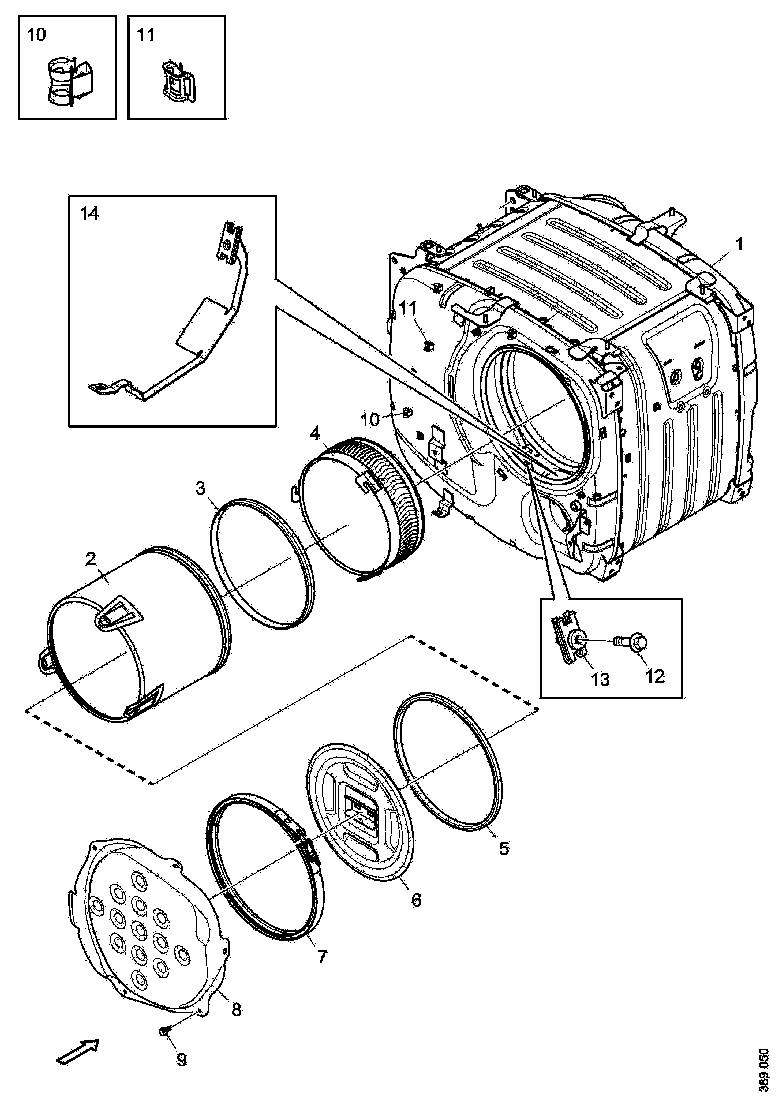 10
11
14
1
11
10
4
3
2
13
12
5
6
7
8
9
369 050