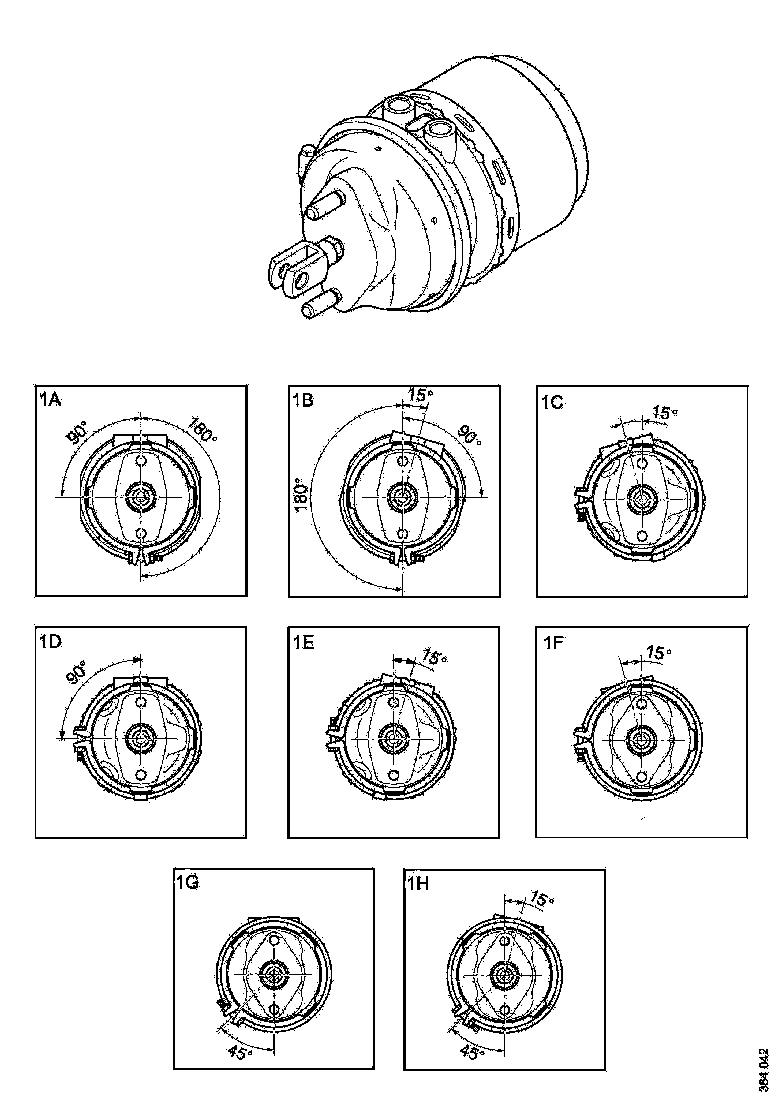 1A
90°
180°

1B
15°
90°
180°

1C
15°

1D
90°

1E
15°

1F
15°

1G
45°

1H
15°
45°

364 042