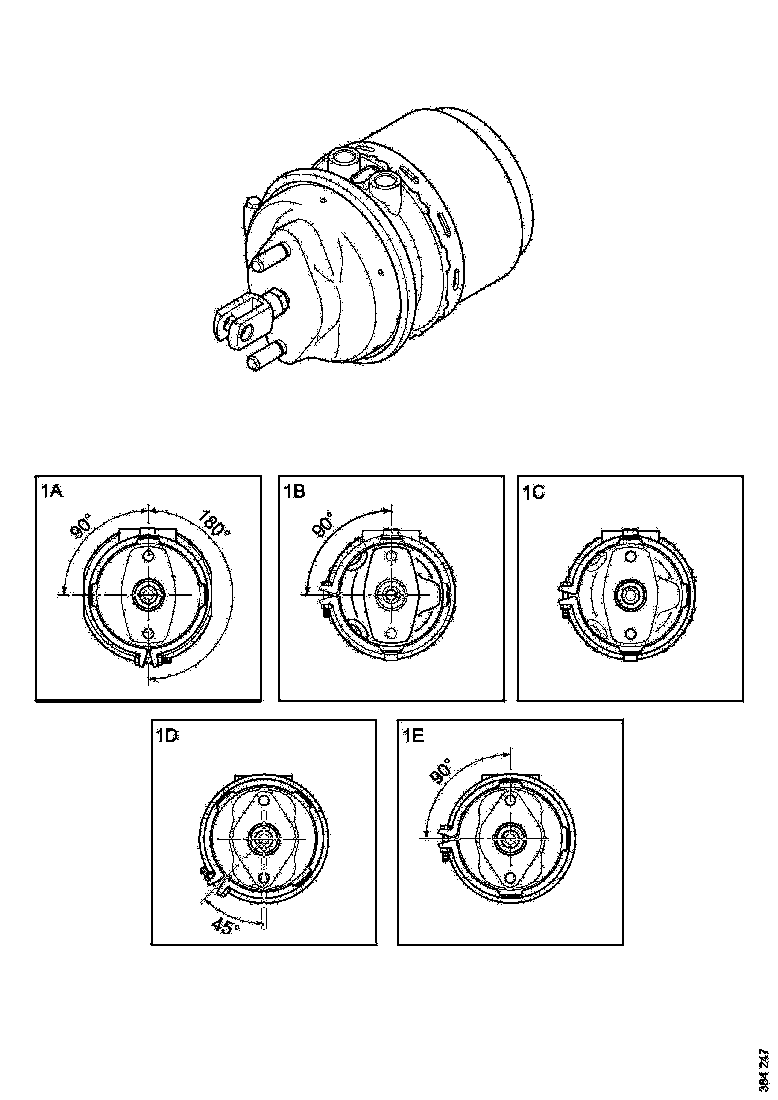 1A
90°
180°

1B
90°

1C

1D
45°

1E
90°

384 247