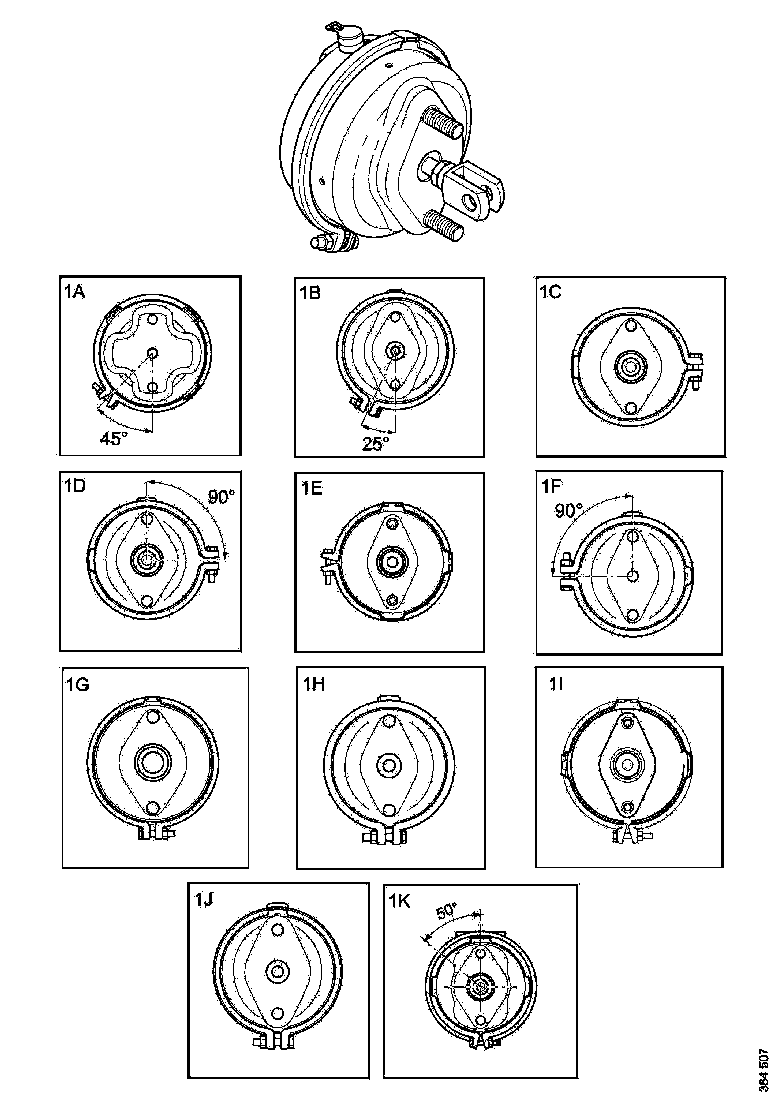 1A
45°
1B
25°
1C
1D
90°
1E
1F
90°
1G
1H
1I
1J
1K
50°
364 507