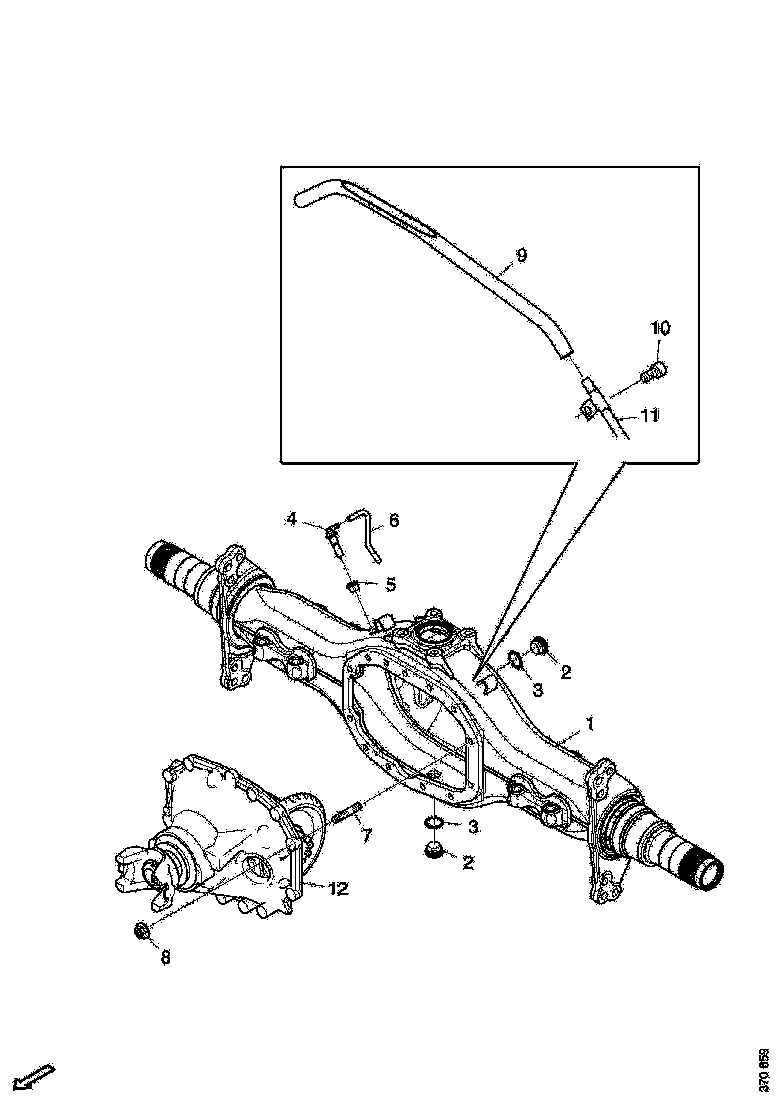 9

10

11

4

6

5

2

3

1

7

3

2

12

8

370 659