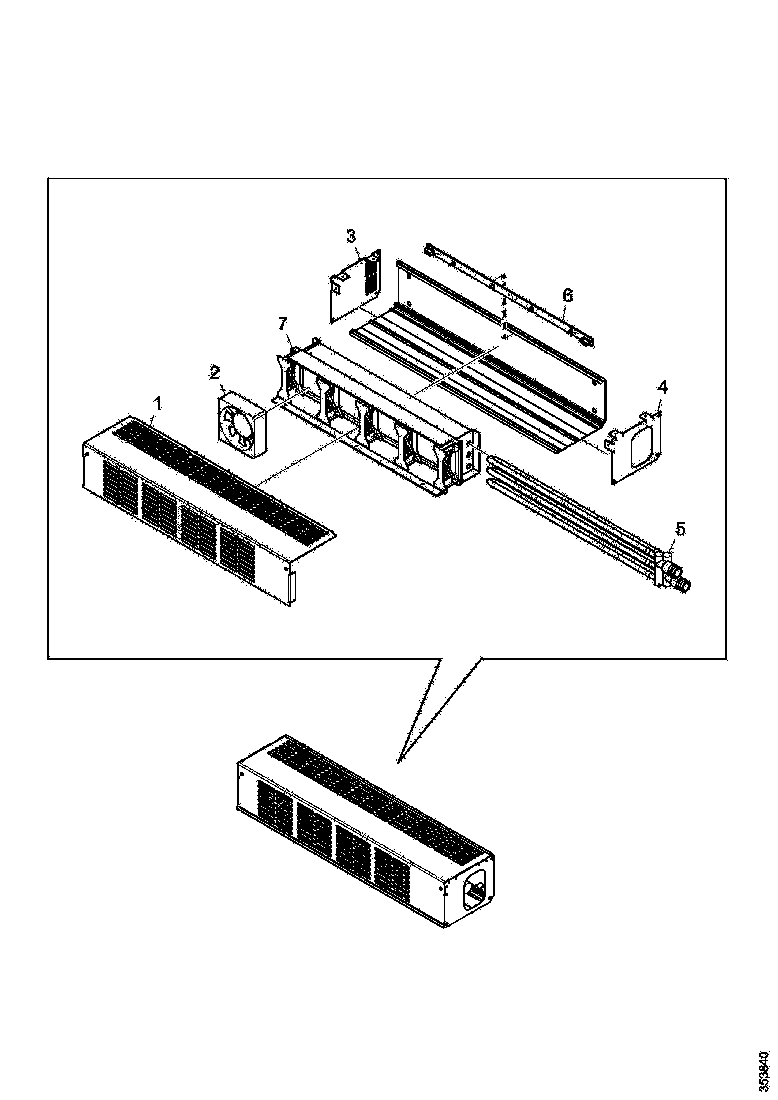 3
6
7
2
4
1
5
353840